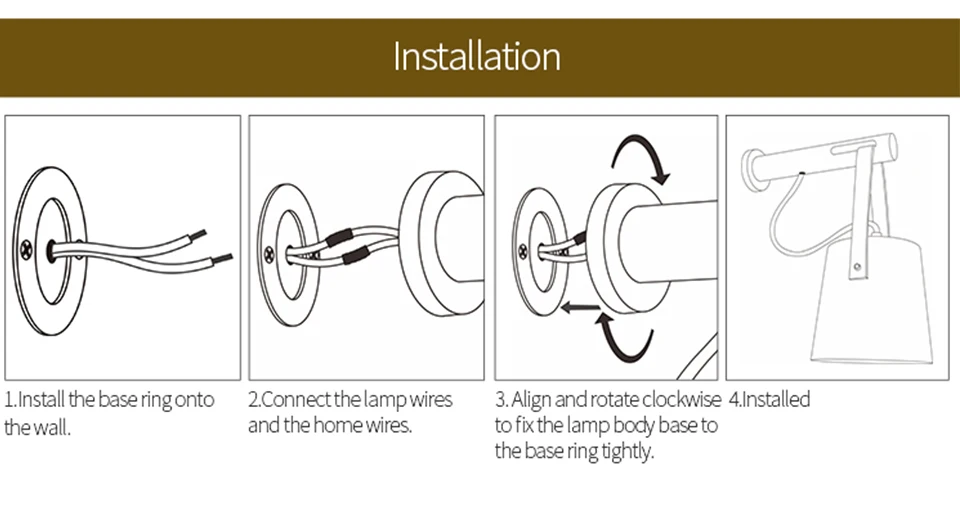 Installation

1.Install the base ring onto the wall.

2.Connect the lamp wires and the home wires.

3. Align and rotate clockwise to fix the lamp body base to the base ring tightly.

4.Installed