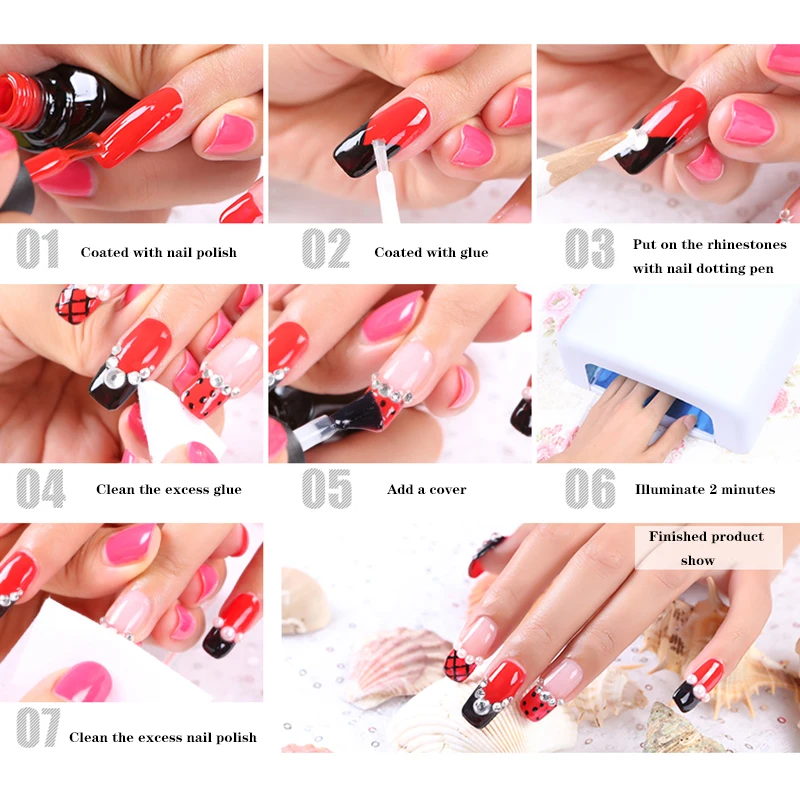 01 Coated with nail polish

02 Coated with glue

03 Put on the rhinestones with nail dotting pen

04 Clean the excess glue

05 Add a cover

06 Illuminate 2 minutes

07 Clean the excess nail polish

Finished product show