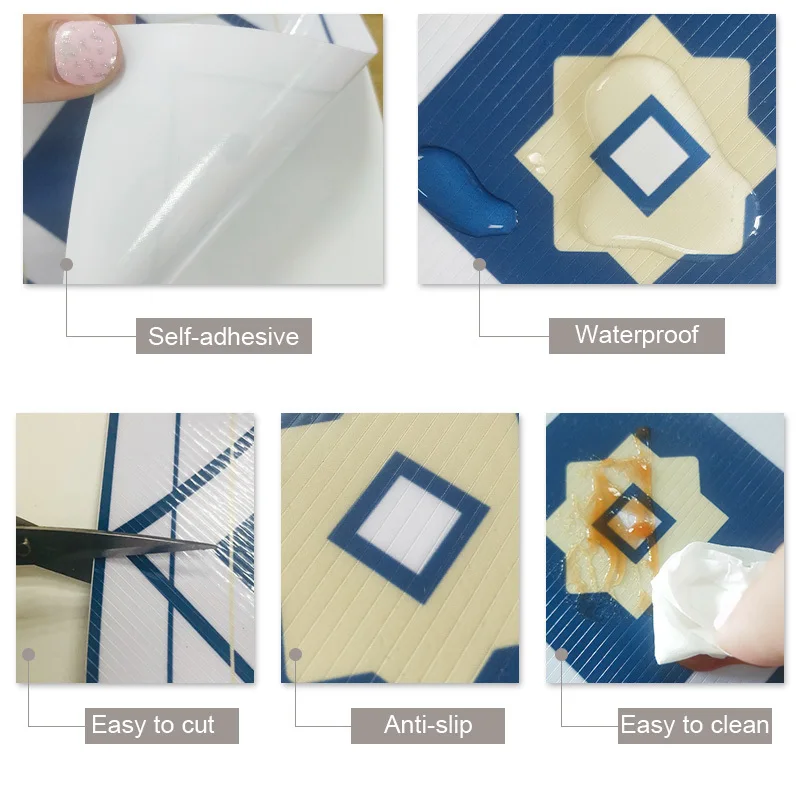 Self-adhesive

Waterproof

Easy to cut

Anti-slip

Easy to clean