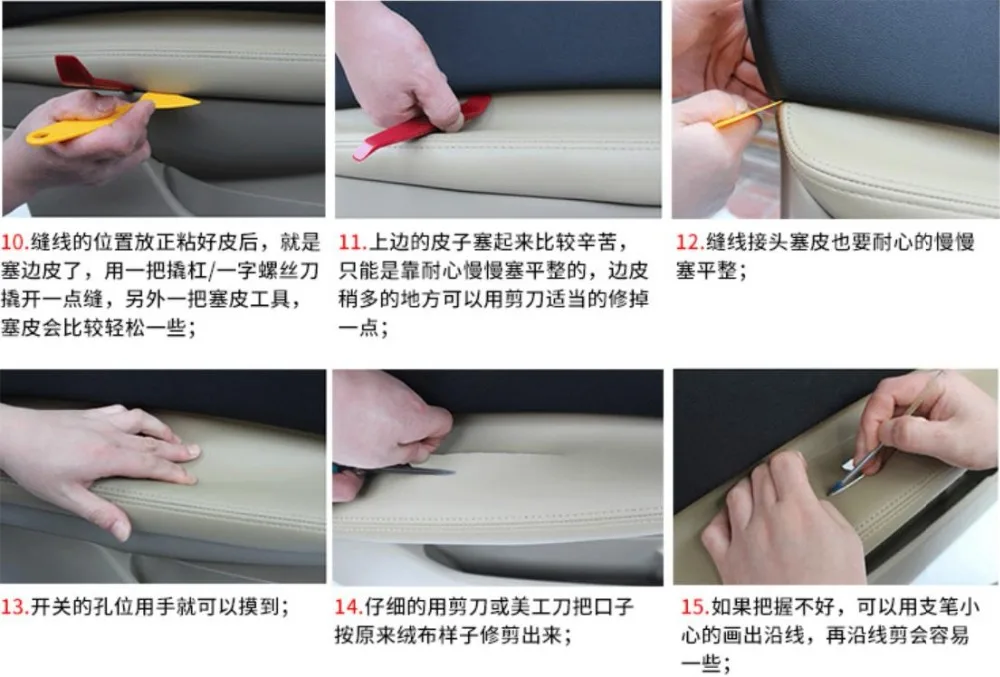 10.缝线的位置放正粘好皮后，就是塞边皮了，用一把撬杠/一字螺丝刀撬开一点缝，另外一把塞皮工具，塞皮会比较轻松一些；

11.上边的皮子塞起来比较辛苦，只能是靠耐心慢慢塞平整的，边皮稍多的地方可以用剪刀适当的修掉一点；

12.缝线接头塞皮也要耐心的慢慢塞平整；

13.开关的孔位用手就可以摸到；

14.仔细的用剪刀或美工刀把口子按原来绒布样子修剪出来；

15.如果把握不好，可以用支笔小心的画出沿线，再沿线剪会容易一些；