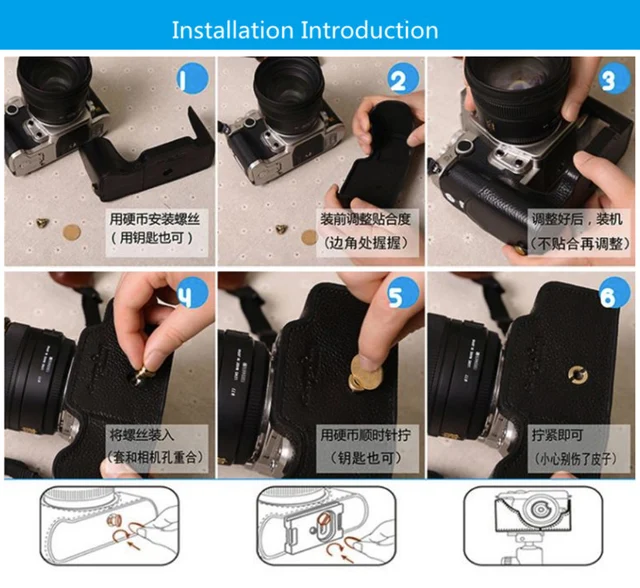 Installation Introduction

1
用硬币安装螺丝
（用钥匙也可）

2
装前调整贴合度
（边角处握握）

3
调整好后，装机
（不贴合再调整）

4
将螺丝装入
（套和相机孔重合）

5
用硬币顺时针拧
（钥匙也可）

6
拧紧即可
（小心别伤了皮子）