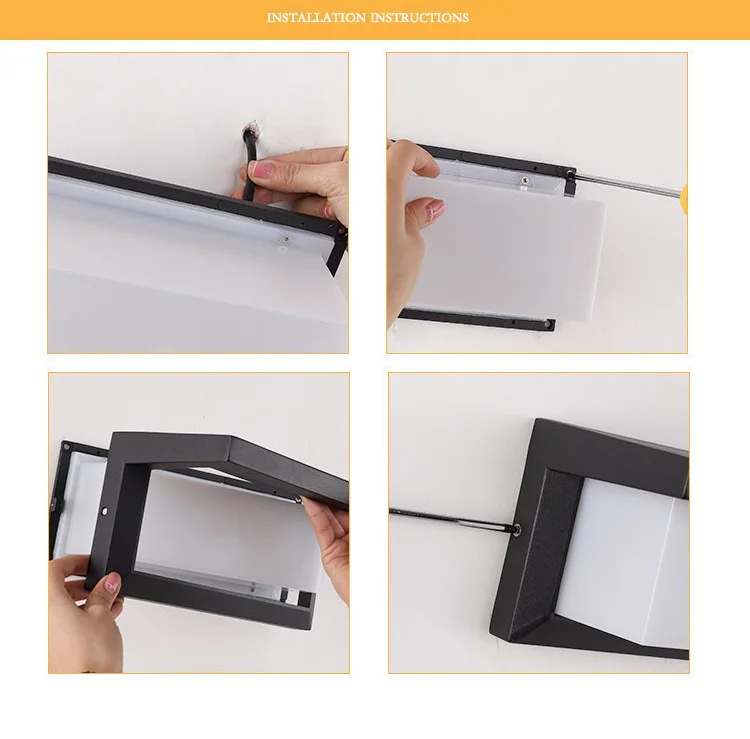 INSTALLATION INSTRUCTIONS