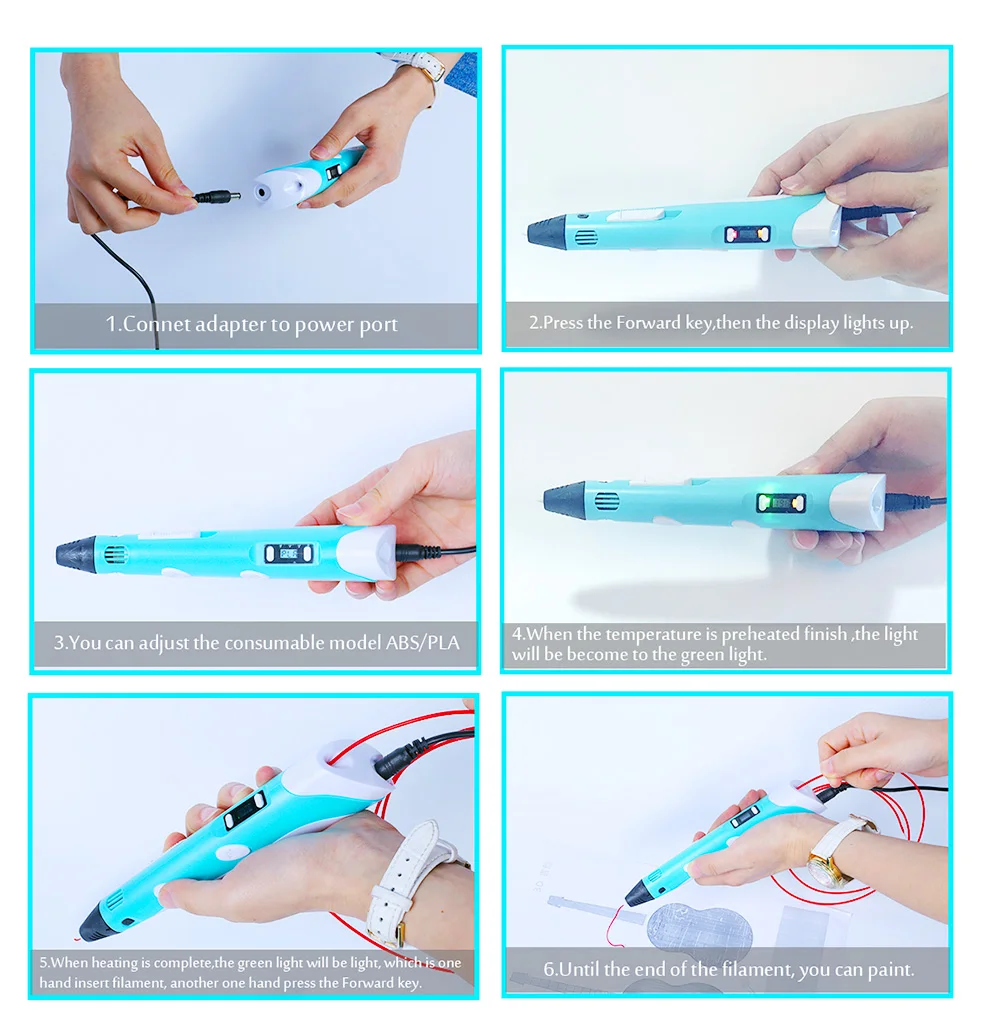 1.Connet adapter to power port

2.Press the Forward key,then the display lights up.

3.You can adjust the consumable model ABS/PLA

4.When the temperature is preheated finish ,the light will be become to the green light.

5.When heating is complete,the green light will be light, which is one hand insert filament, another one hand press the Forward key.

6.Until the end of the filament, you can paint.