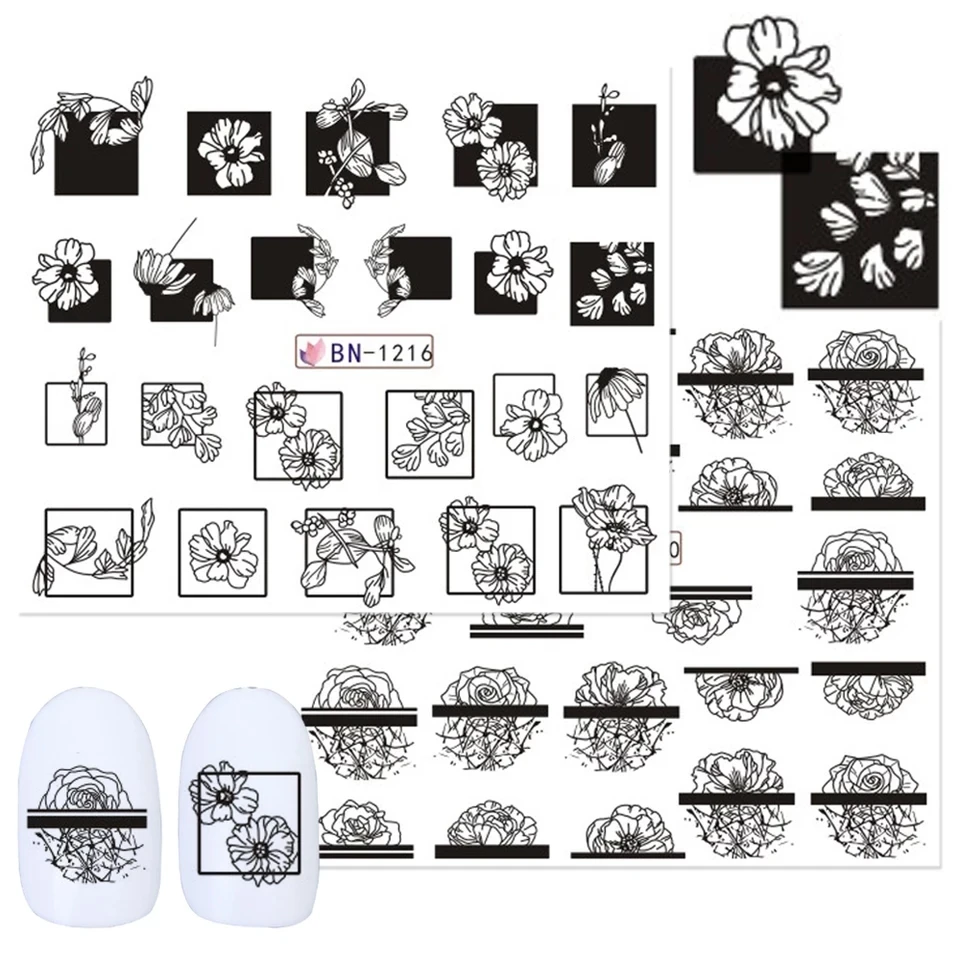 BN-1216