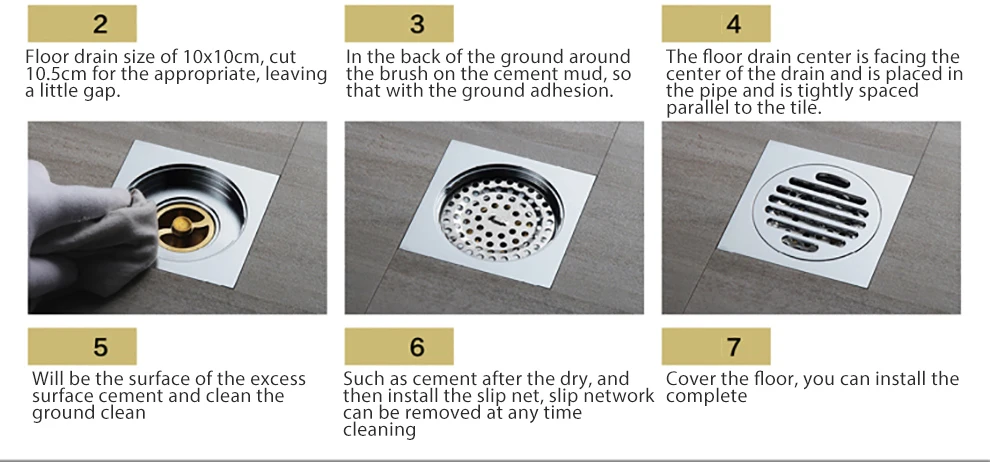 2

Floor drain size of 10x10cm, cut 10.5cm for the appropriate, leaving a little gap.

3

In the back of the ground around the brush on the cement mud, so that with the ground adhesion.

4

The floor drain center is facing the center of the drain and is placed in the pipe and is tightly spaced parallel to the tile.

5

Will be the surface of the excess surface cement and clean the ground clean

6

Such as cement after the dry, and then install the slip net, slip network can be removed at any time cleaning

7

Cover the floor, you can install the complete