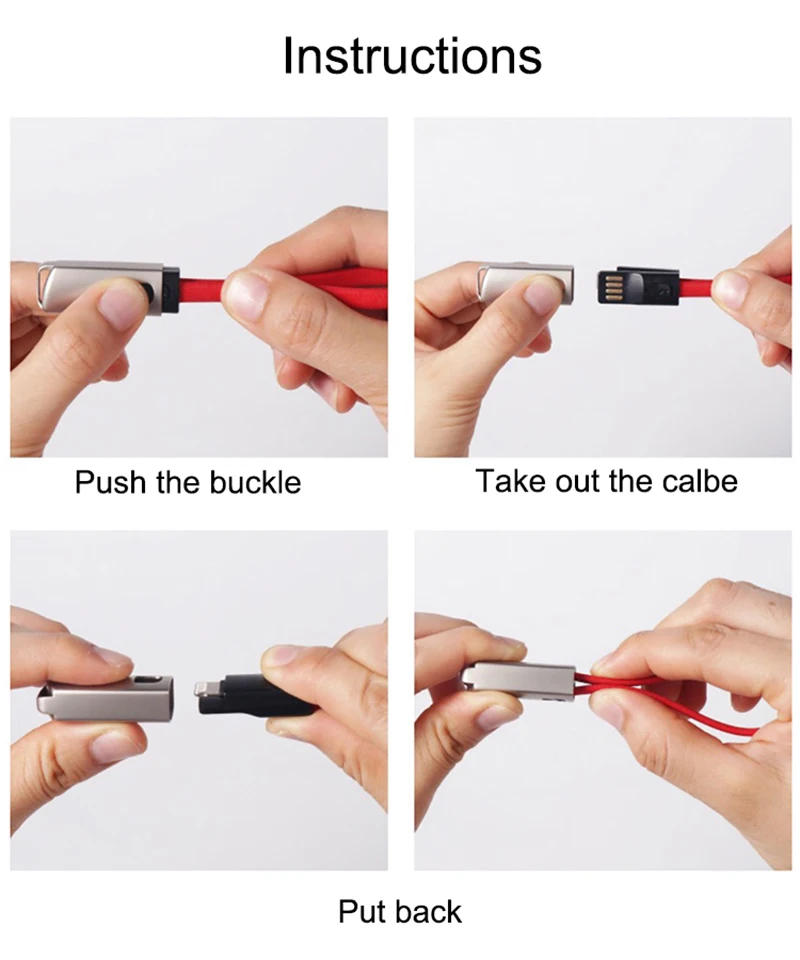 Instructions

Push the buckle

Take out the calbe

Put back