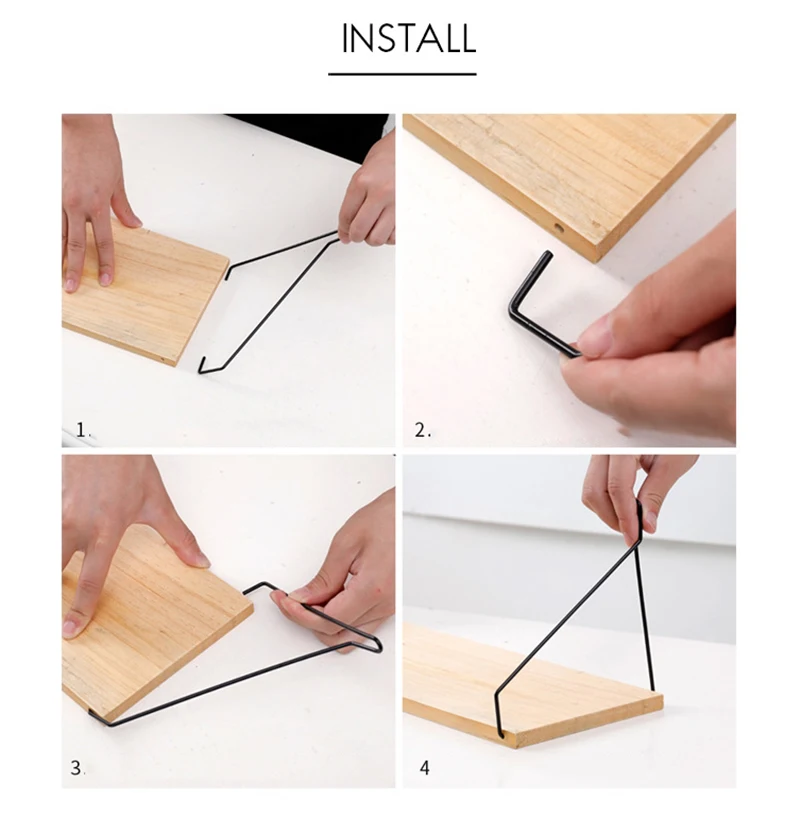 INSTALL

1.

2.

3.

4