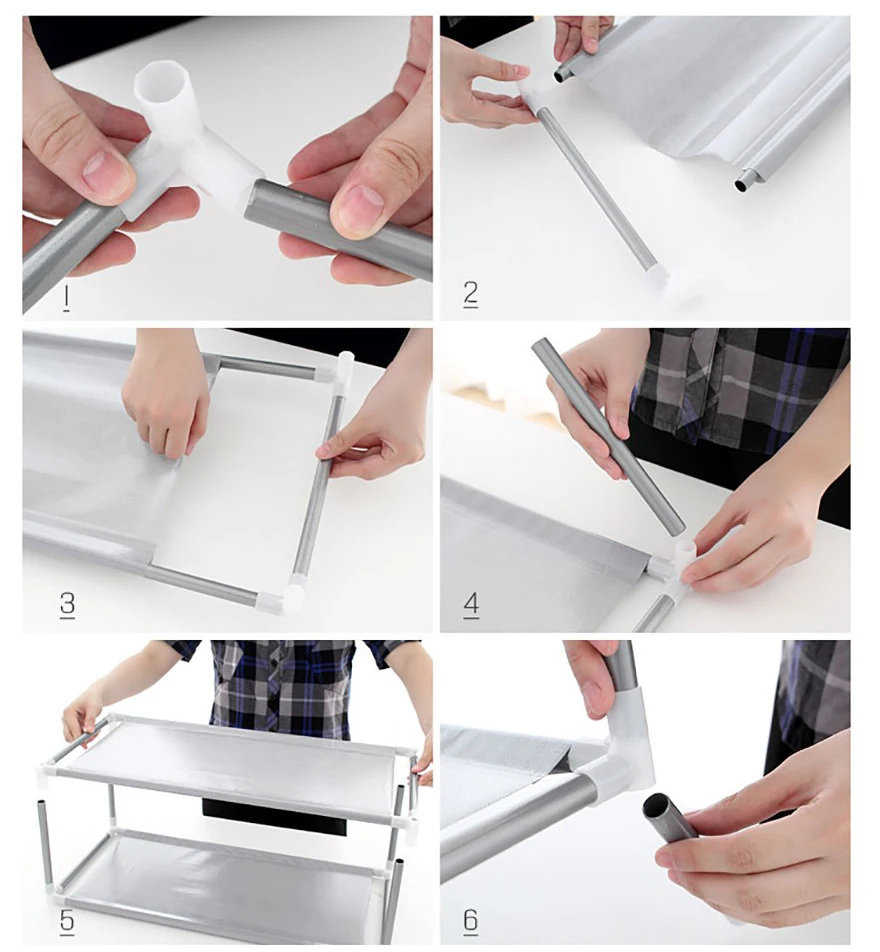 1

2

3

4

5

6