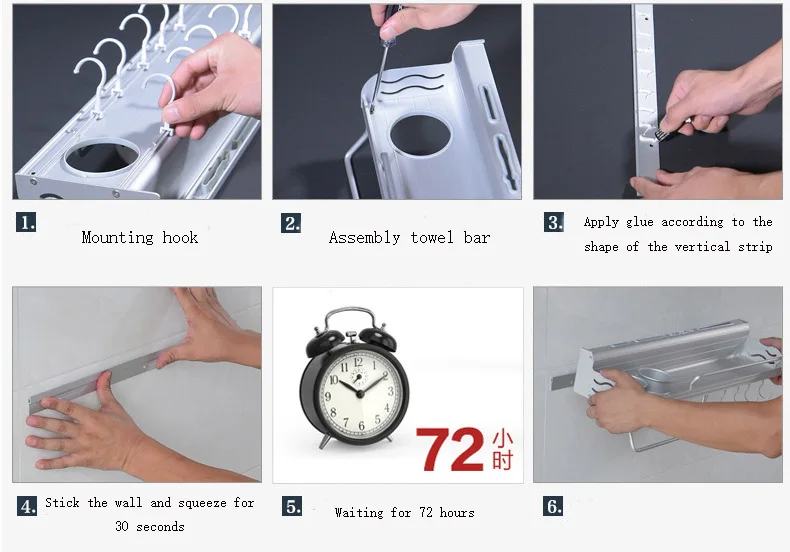 1. Mounting hook

2. Assembly towel bar

3. Apply glue according to the shape of the vertical strip

12 1 2 3 4 5 6 7 8 9 10 11

72 小时

4. Stick the wall and squeeze for 30 seconds

5. Waiting for 72 hours

6.