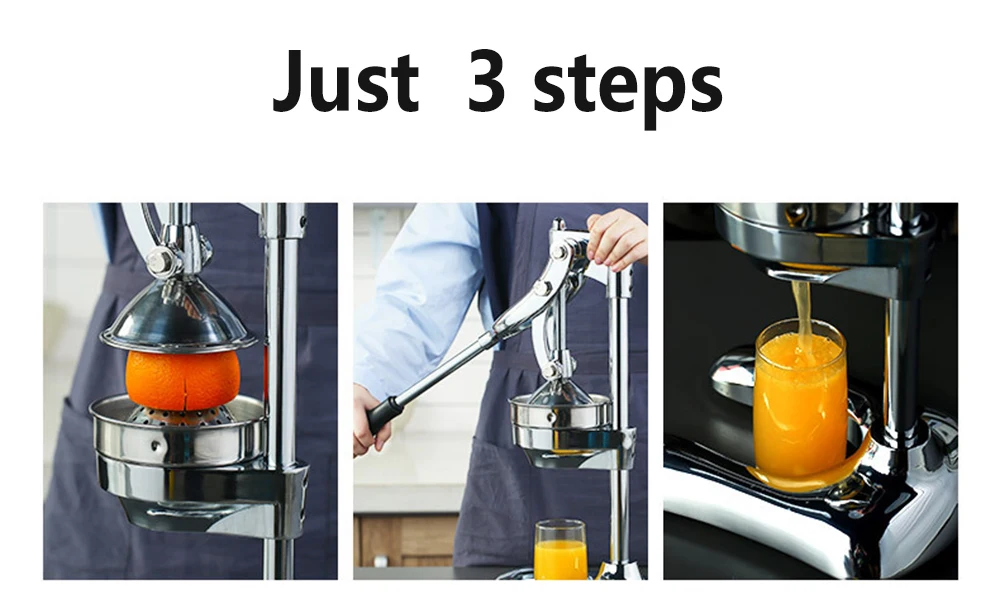 Just 3 steps