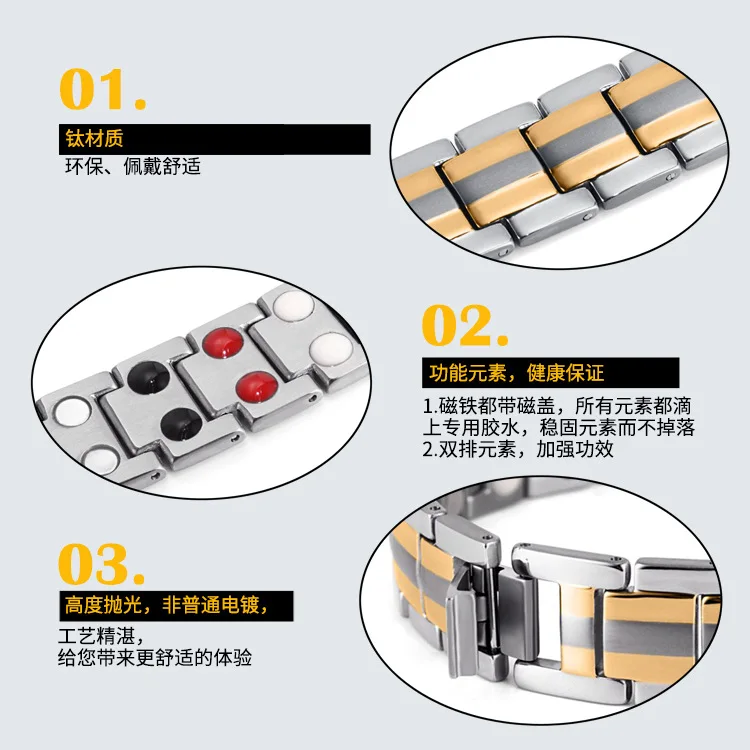 01.

钛材质

环保、佩戴舒适

02.

功能元素，健康保证

1.磁铁都带磁盖，所有元素都滴上专用胶水，稳固元素而不掉落
2.双排元素，加强功效

03.

高度抛光，非普通电镀，

工艺精湛，
给您带来更舒适的体验