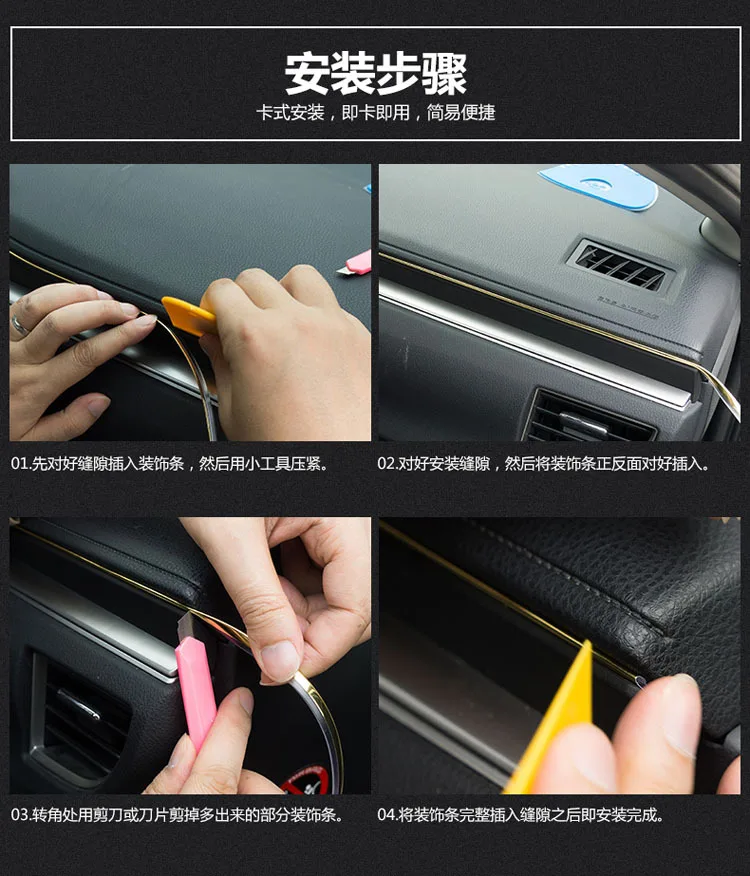 安装步骤

卡式安装，即卡即用，简易便捷

01.先对好缝隙插入装饰条，然后用小工具压紧。

02.对好安装缝隙，然后将装饰条正反面对好插入。

03.转角处用剪刀或刀片剪掉多出来的部分装饰条。

04.将装饰条完整插入缝隙之后即安装完成。