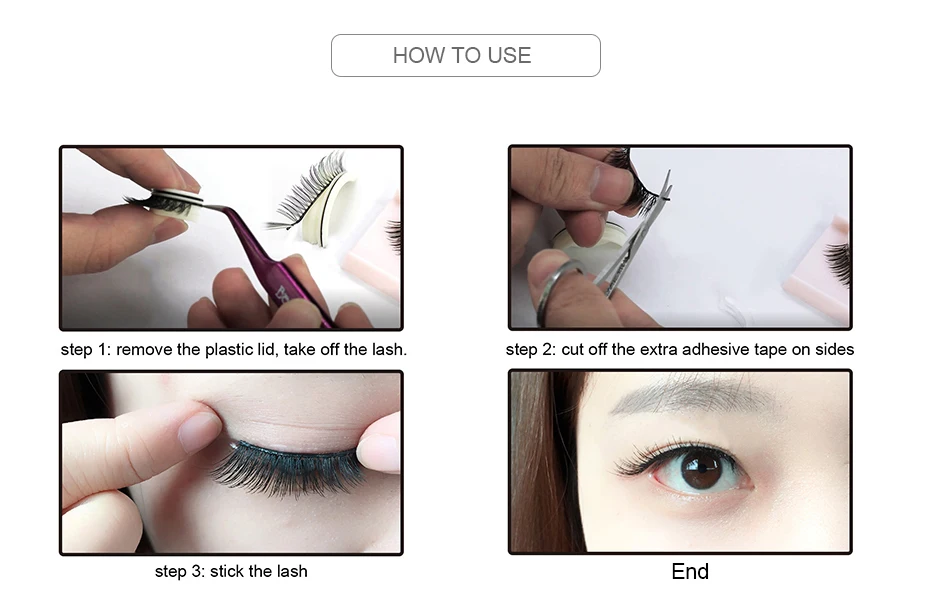 HOW TO USE

step 1: remove the plastic lid, take off the lash.

step 2: cut off the extra adhesive tape on sides

step 3: stick the lash

End