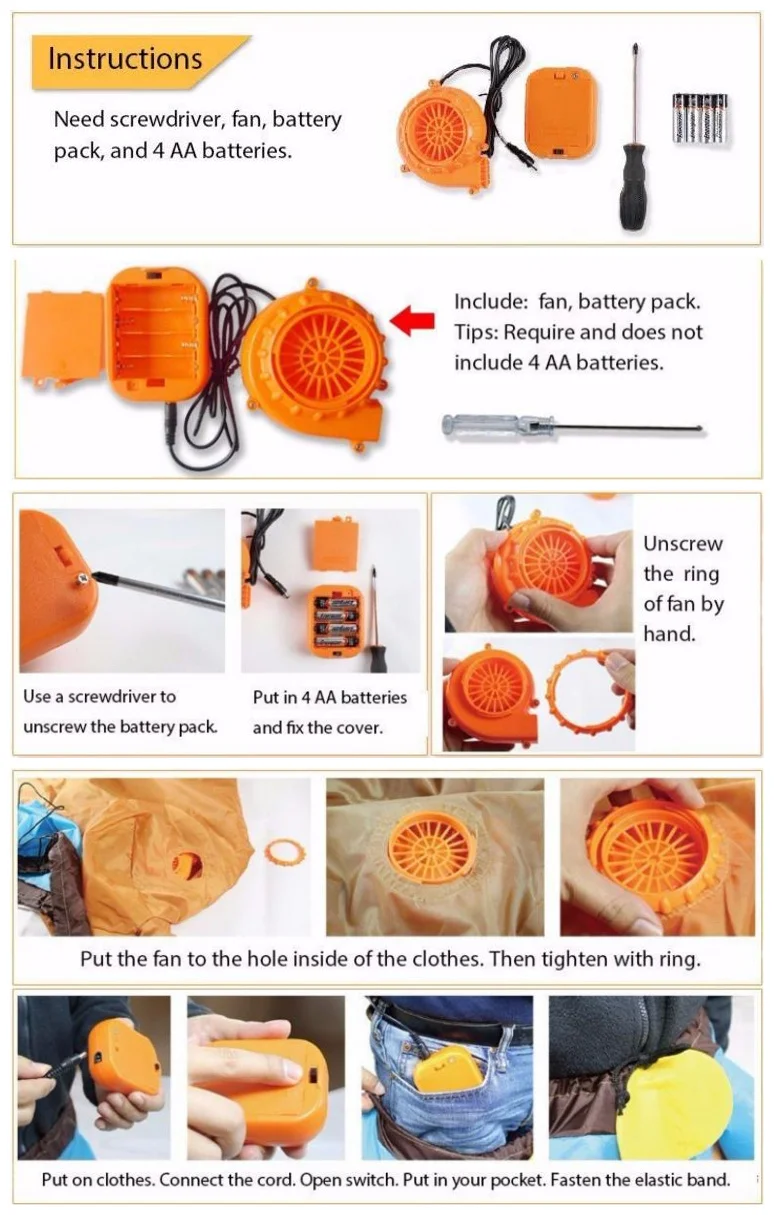 Instructions

Need screwdriver, fan, battery pack, and 4 AA batteries.

Include: fan, battery pack.
Tips: Require and does not include 4 AA batteries.

Use a screwdriver to unscrew the battery pack.

Put in 4 AA batteries and fix the cover.

Unscrew the ring of fan by hand.

Put the fan to the hole inside of the clothes. Then tighten with ring.

Put on clothes. Connect the cord. Open switch. Put in your pocket. Fasten the elastic band.