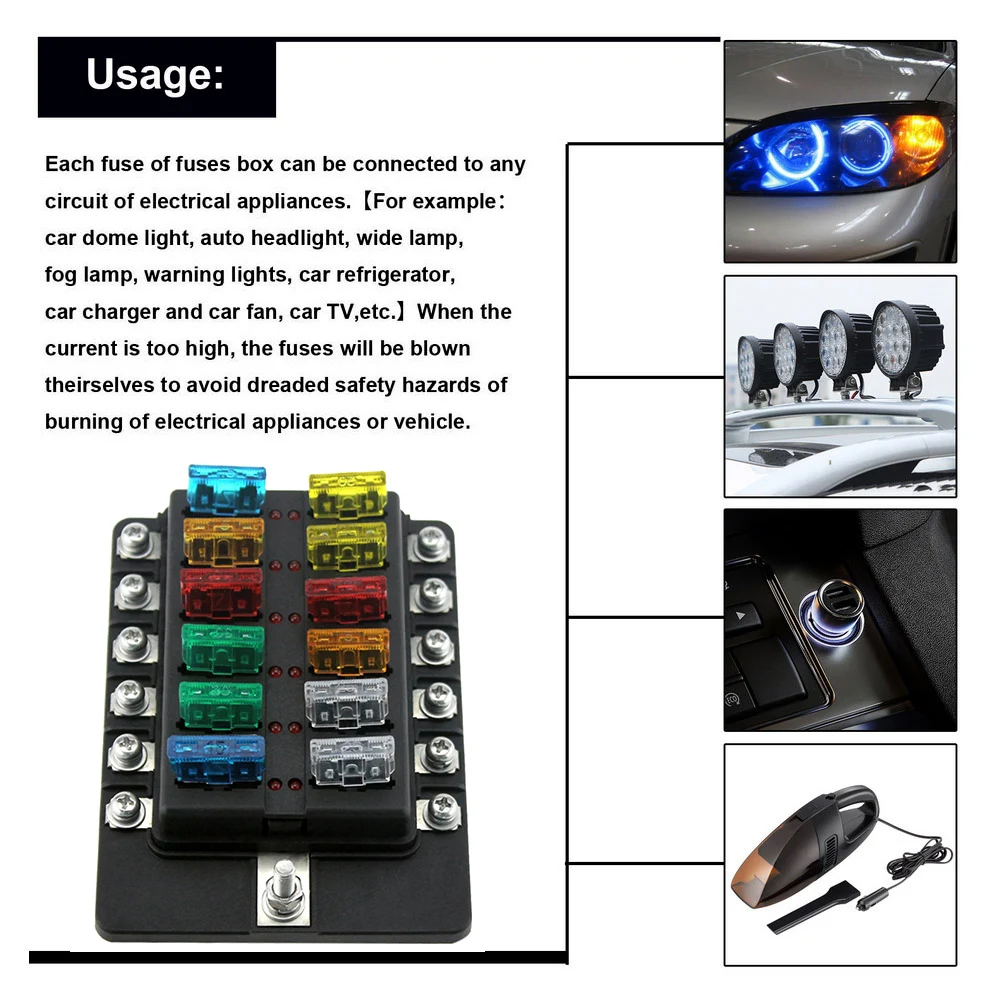 Usage:

Each fuse of fuses box can be connected to any circuit of electrical appliances.【For example: car dome light, auto headlight, wide lamp, fog lamp, warning lights, car refrigerator, car charger and car fan, car TV,etc.】When the current is too high, the fuses will be blown theirselves to avoid dreaded safety hazards of burning of electrical appliances or vehicle.