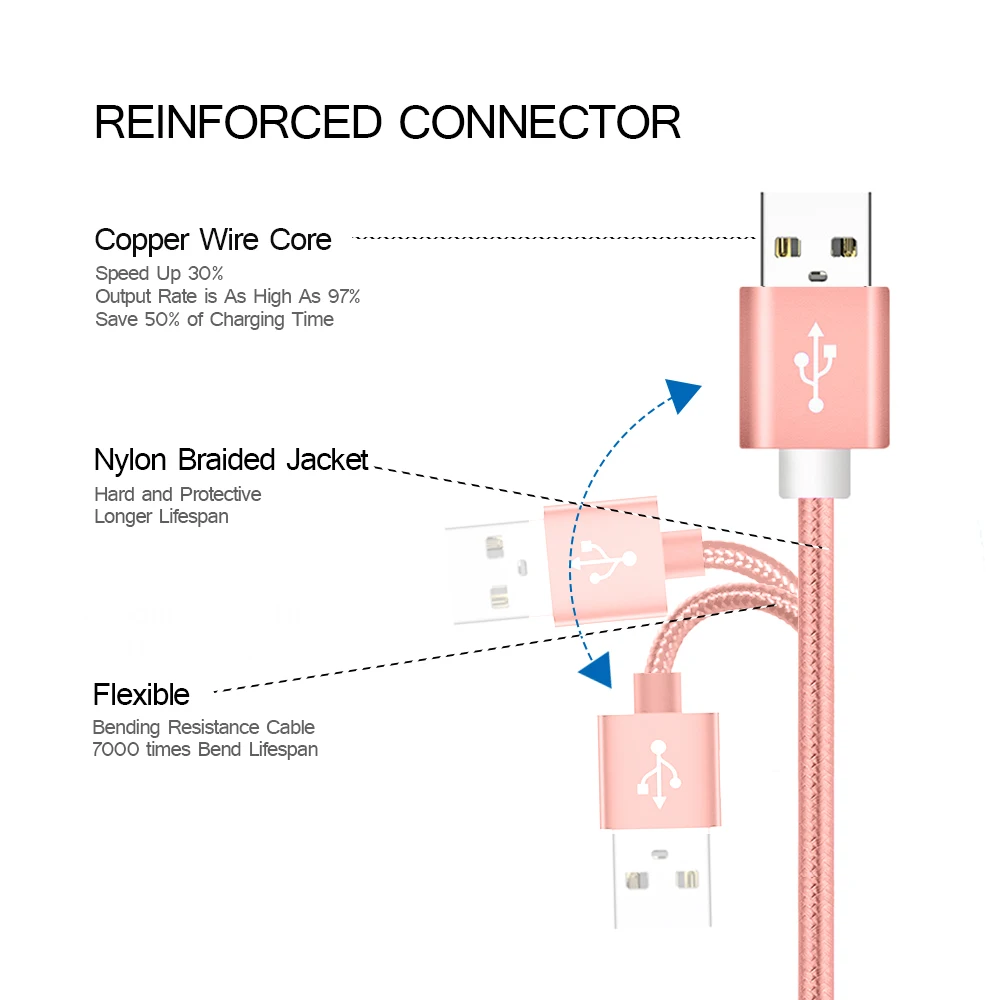 REINFORCED CONNECTOR

Copper Wire Core
Speed Up 30%
Output Rate is As High As 97%
Save 50% of Charging Time

Nylon Braided Jacket
Hard and Protective
Longer Lifespan

Flexible
Bending Resistance Cable
7000 times Bend Lifespan