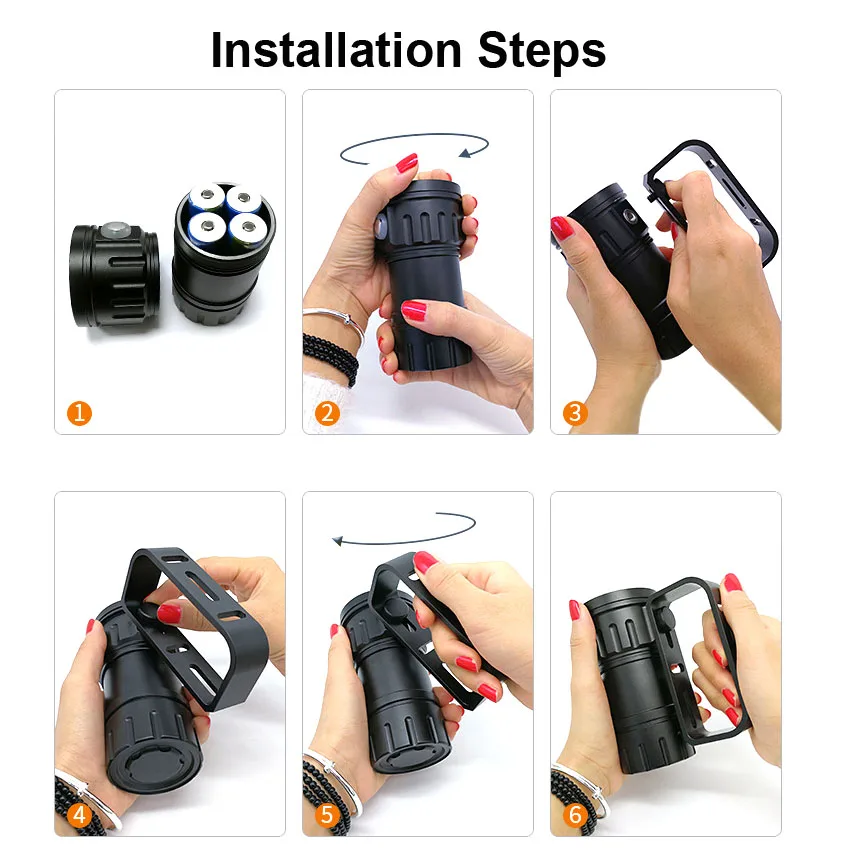 Installation Steps

1

2

3

4

5

6