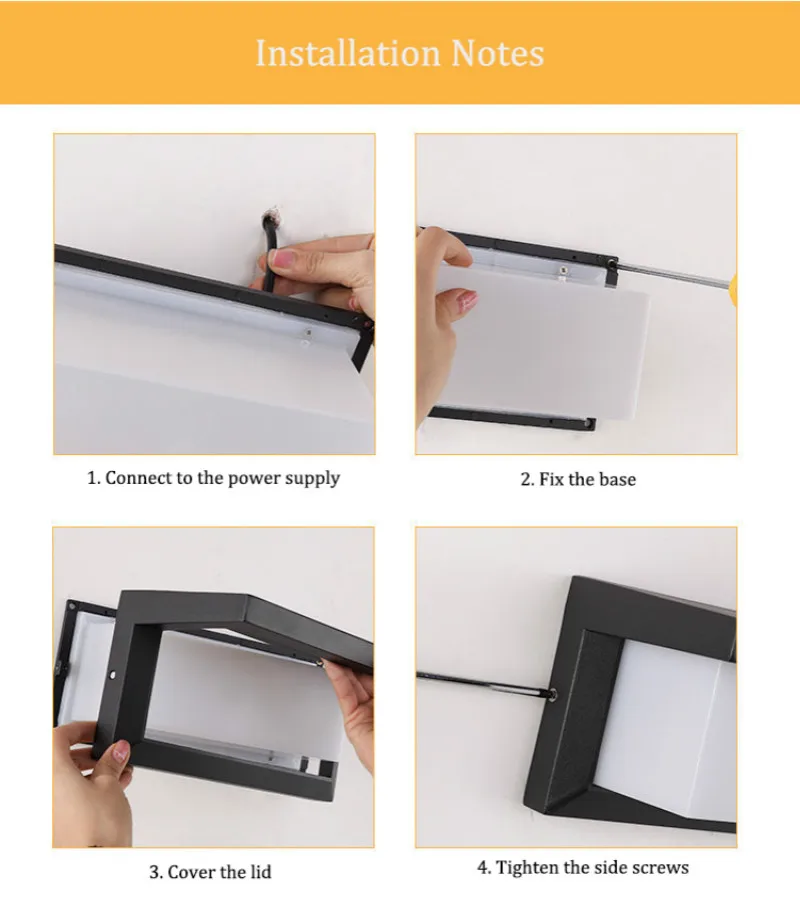 Installation Notes

1. Connect to the power supply

2. Fix the base

3. Cover the lid

4. Tighten the side screws