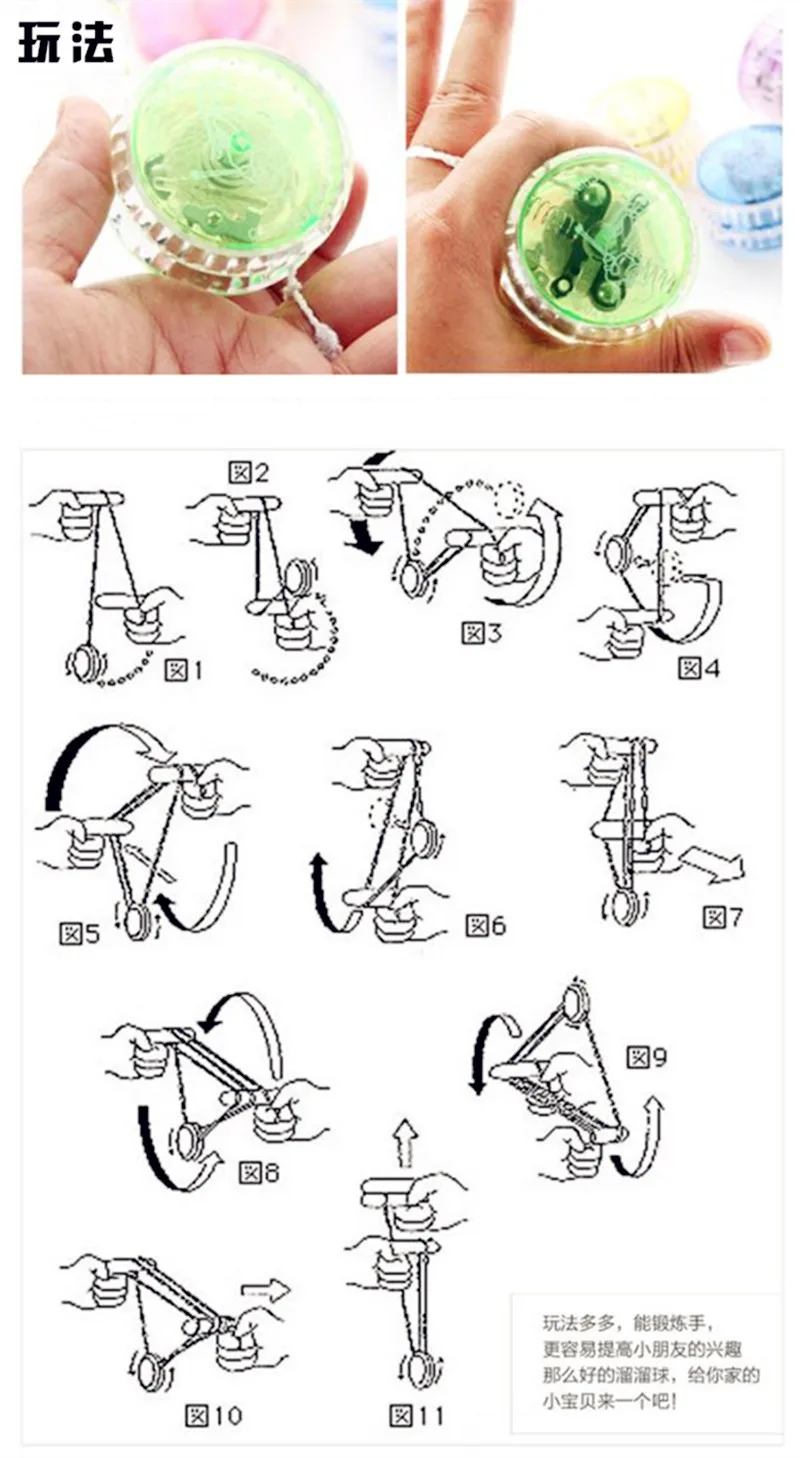 玩法

图2

图1

图3

图4

图5

图6

图7

图8

图9

图10

图11

玩法多多，能锻炼手，
更容易提高小朋友的兴趣
那么好的溜溜球，给你家的
小宝贝来一个吧！