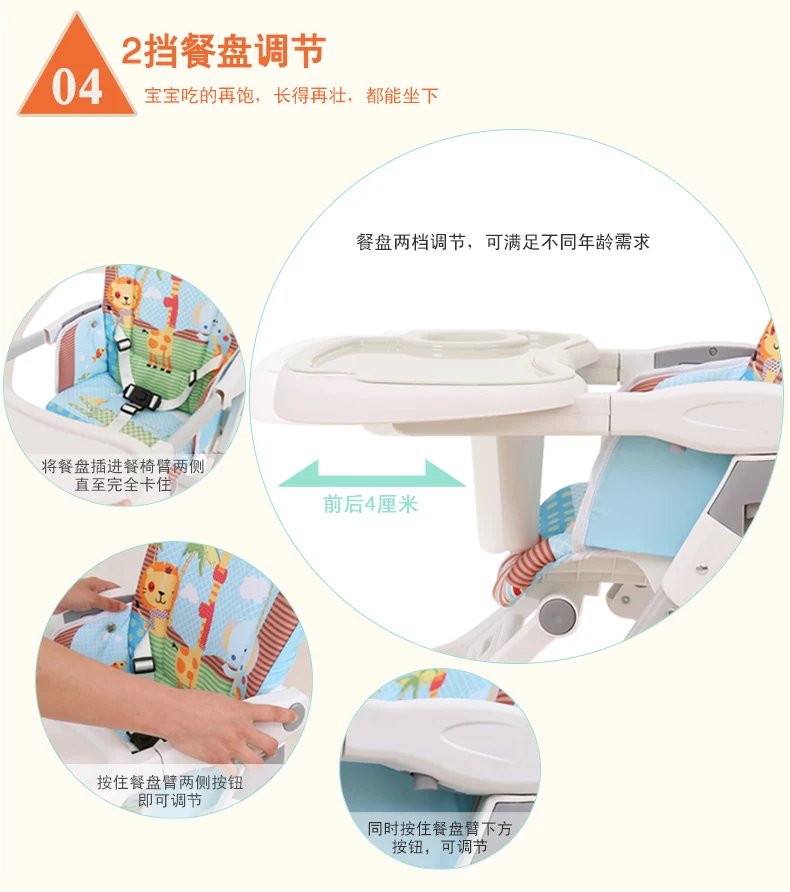 04

2挡餐盘调节

宝宝吃的再饱，长得再壮，都能坐下

餐盘两档调节，可满足不同年龄需求

将餐盘插进餐椅臂两侧直至完全卡住

前后4厘米

按住餐盘臂两侧按钮即可调节

同时按住餐盘臂下方按钮，可调节