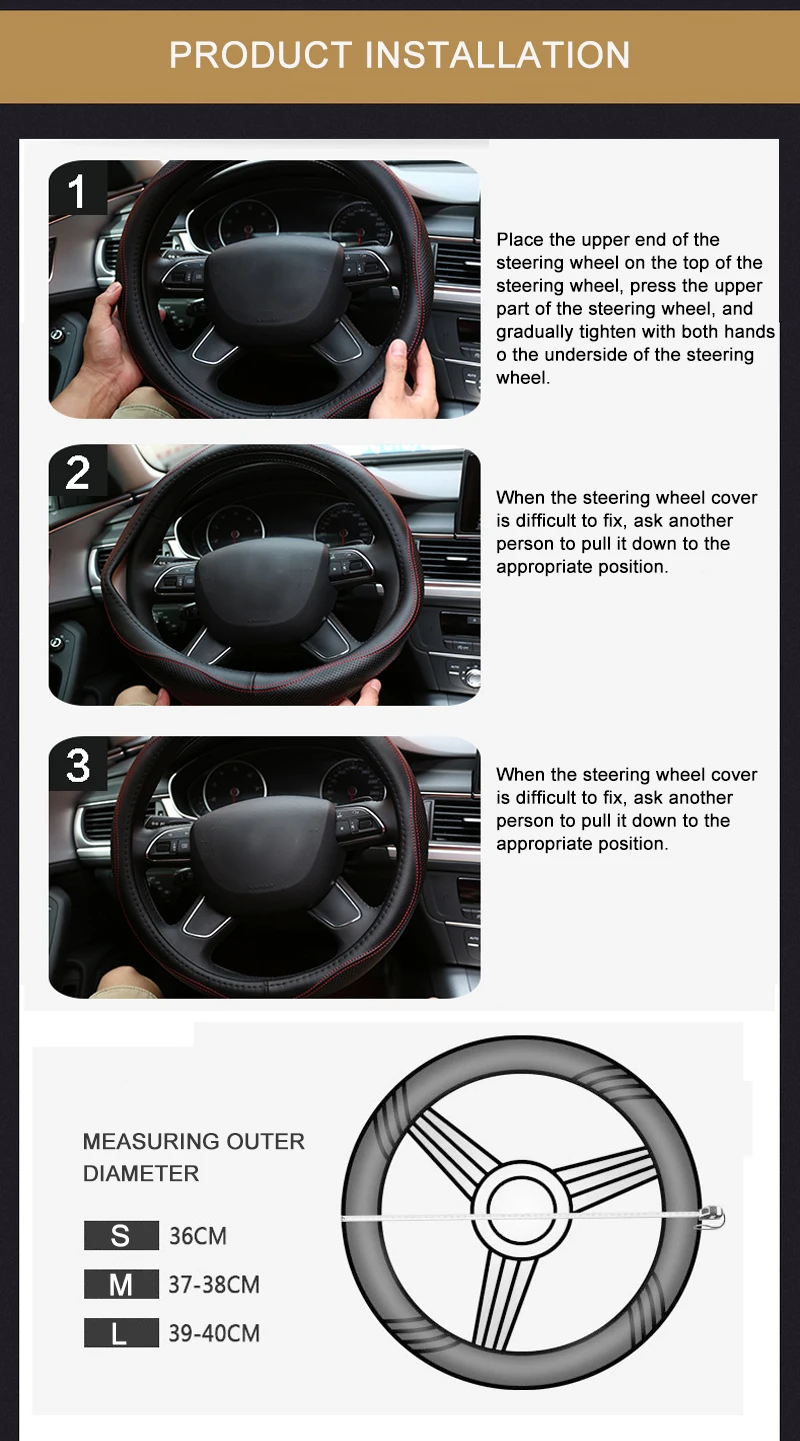 PRODUCT INSTALLATION

1

Place the upper end of the steering wheel on the top of the steering wheel, press the upper part of the steering wheel, and gradually tighten with both hands o the underside of the steering wheel.

2

When the steering wheel cover is difficult to fix, ask another person to pull it down to the appropriate position.

3

When the steering wheel cover is difficult to fix, ask another person to pull it down to the appropriate position.

MEASURING OUTER DIAMETER

S 36CM

M 37-38CM

L 39-40CM