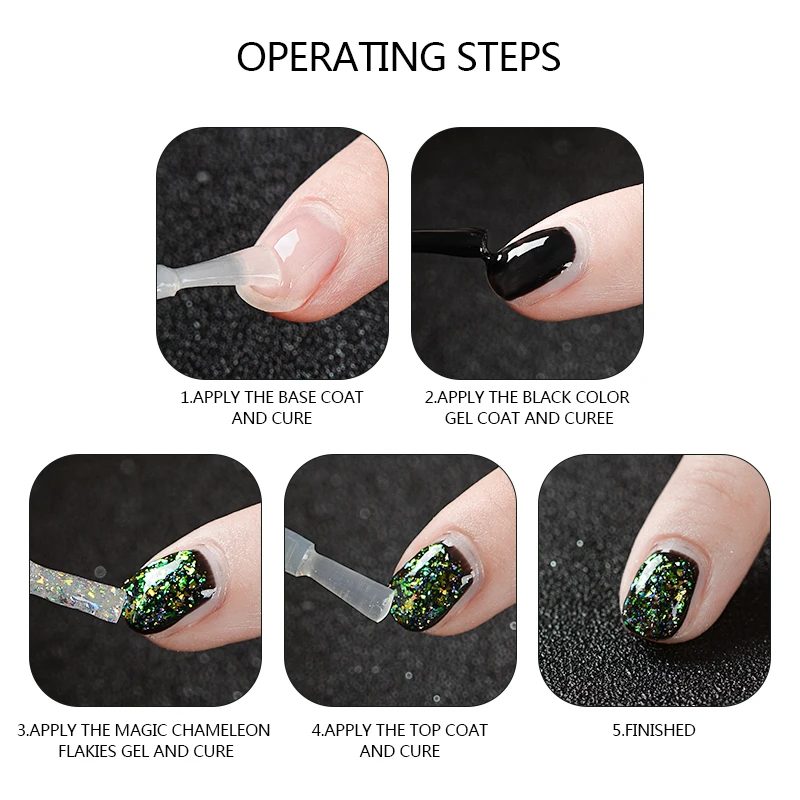 OPERATING STEPS

1.APPLY THE BASE COAT AND CURE

2.APPLY THE BLACK COLOR GEL COAT AND CUREE

3.APPLY THE MAGIC CHAMELEON FLAKIES GEL AND CURE

4.APPLY THE TOP COAT AND CURE

5.FINISHED