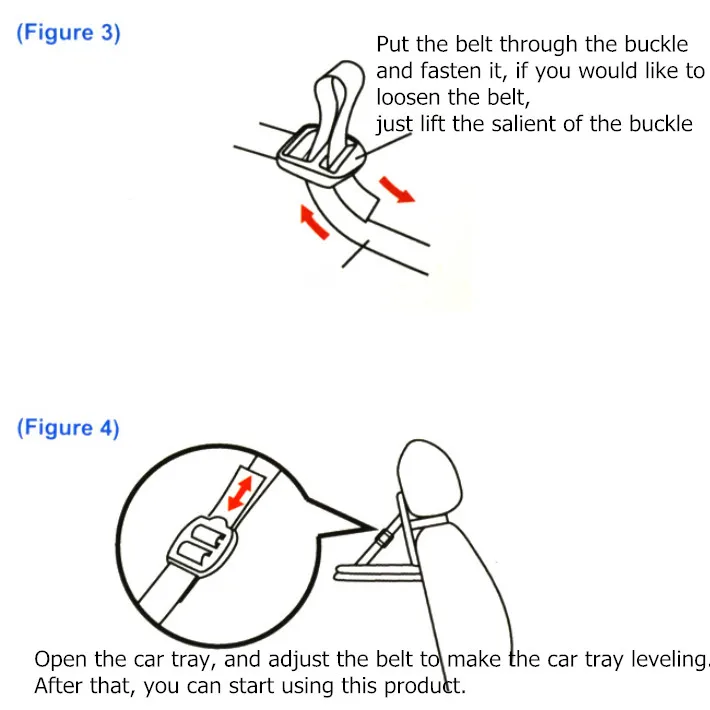 (Figure 3)

Put the belt through the buckle and fasten it, if you would like to loosen the belt,
just lift the salient of the buckle

(Figure 4)

Open the car tray, and adjust the belt to make the car tray leveling. After that, you can start using this product.