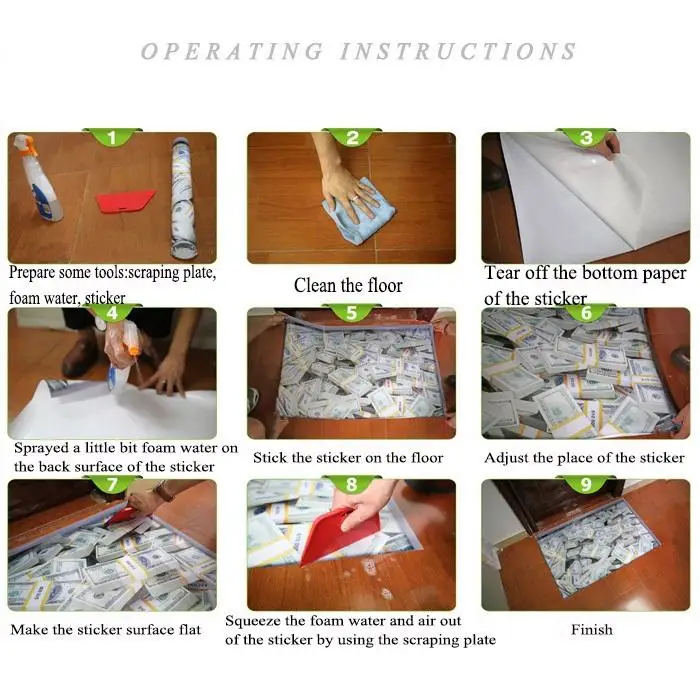 OPERATING INSTRUCTIONS

1

Prepare some tools:scraping plate, foam water, sticker

2

Clean the floor

3

Tear off the bottom paper of the sticker

4

Sprayed a little bit foam water on the back surface of the sticker

5

Stick the sticker on the floor

6

Adjust the place of the sticker

7

Make the sticker surface flat

8

Squeeze the foam water and air out of the sticker by using the scraping plate

9

Finish