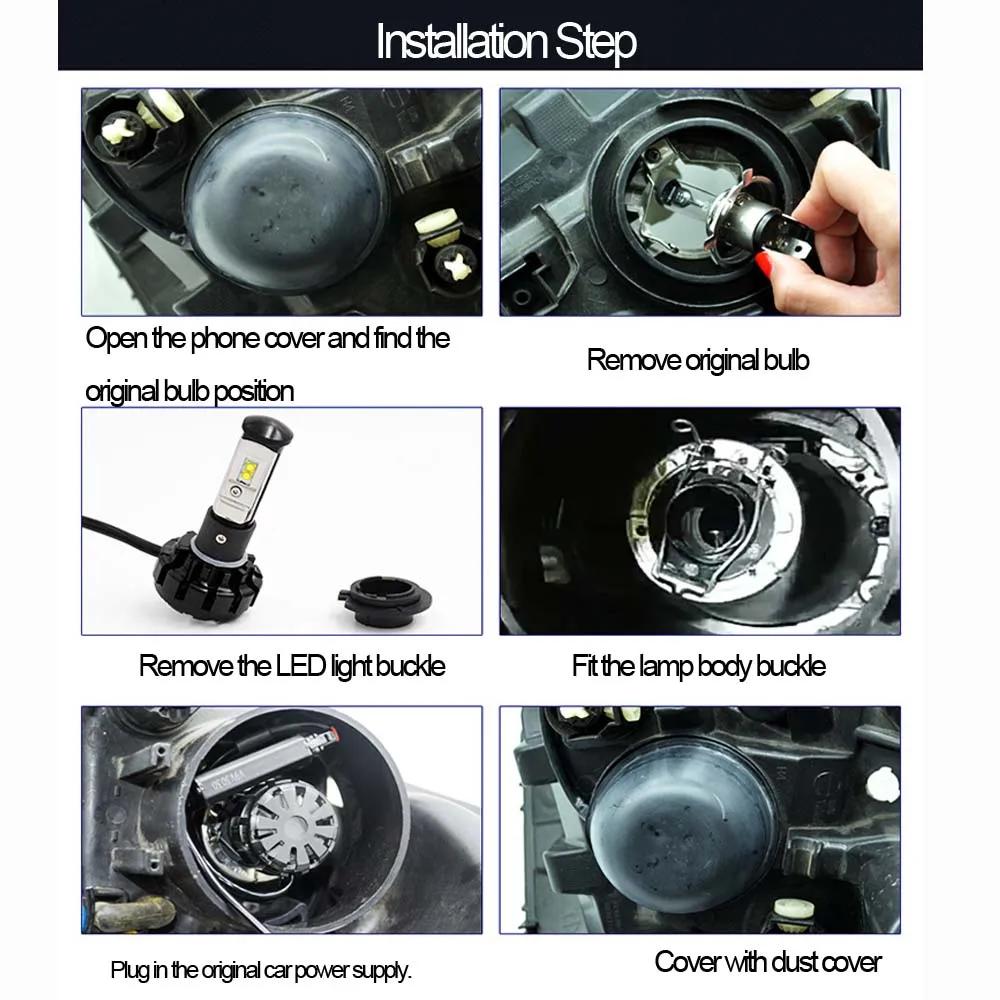 Installation Step

Open the phone cover and find the original bulb position

Remove original bulb

Remove the LED light buckle

Fit the lamp body buckle

Plug in the original car power supply.

Cover with dust cover