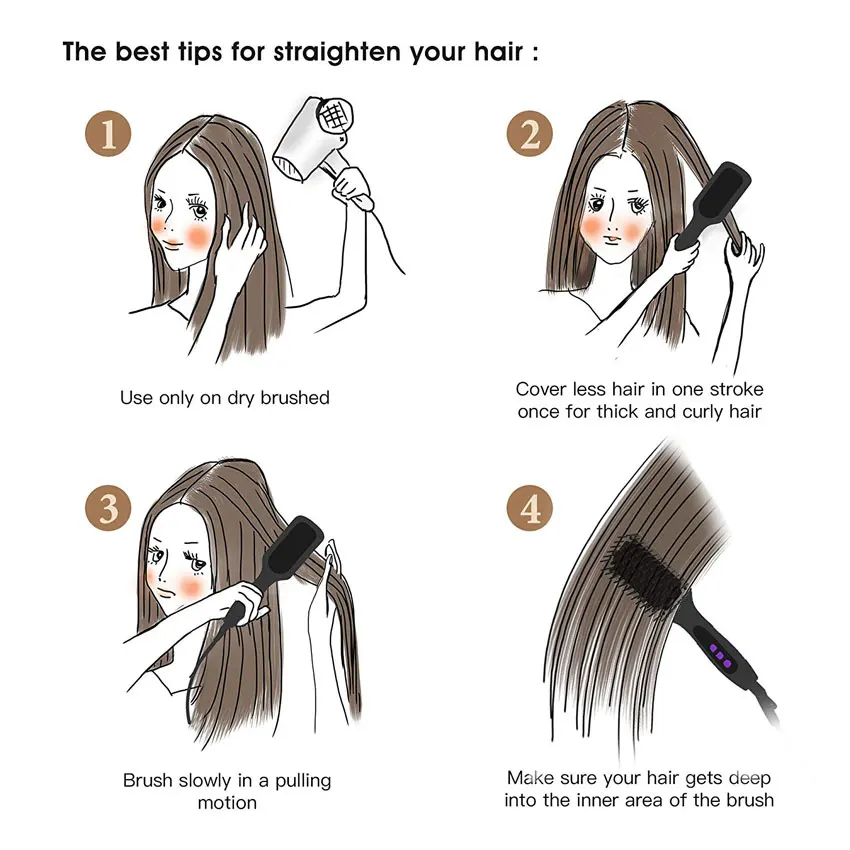 The best tips for straighten your hair :

1

Use only on dry brushed

2

Cover less hair in one stroke once for thick and curly hair

3

Brush slowly in a pulling motion

4

Make sure your hair gets deep into the inner area of the brush