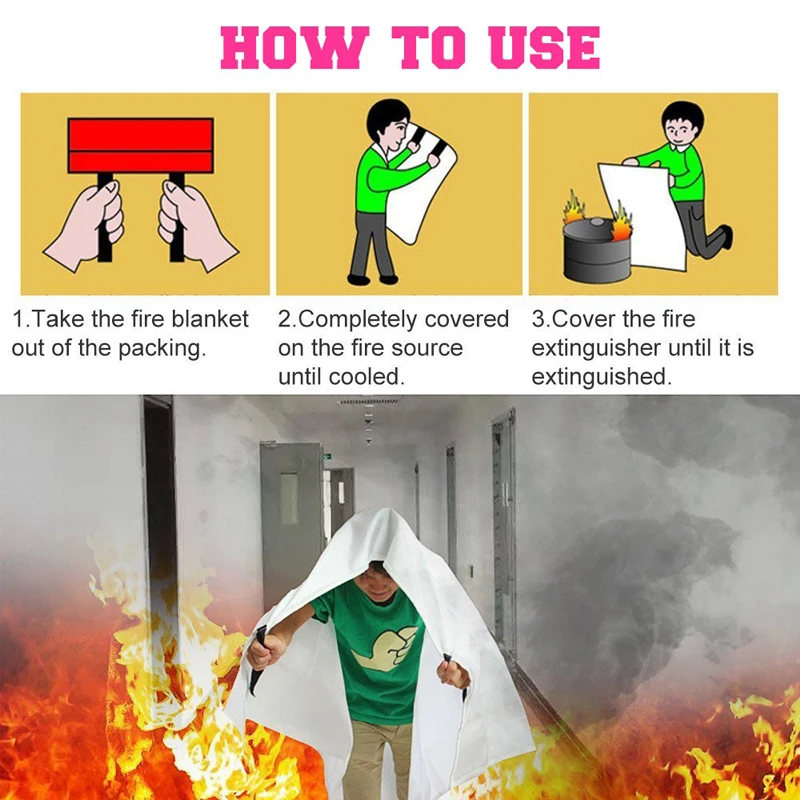 HOW TO USE

1.Take the fire blanket out of the packing.

2.Completely covered on the fire source until cooled.

3.Cover the fire extinguisher until it is extinguished.