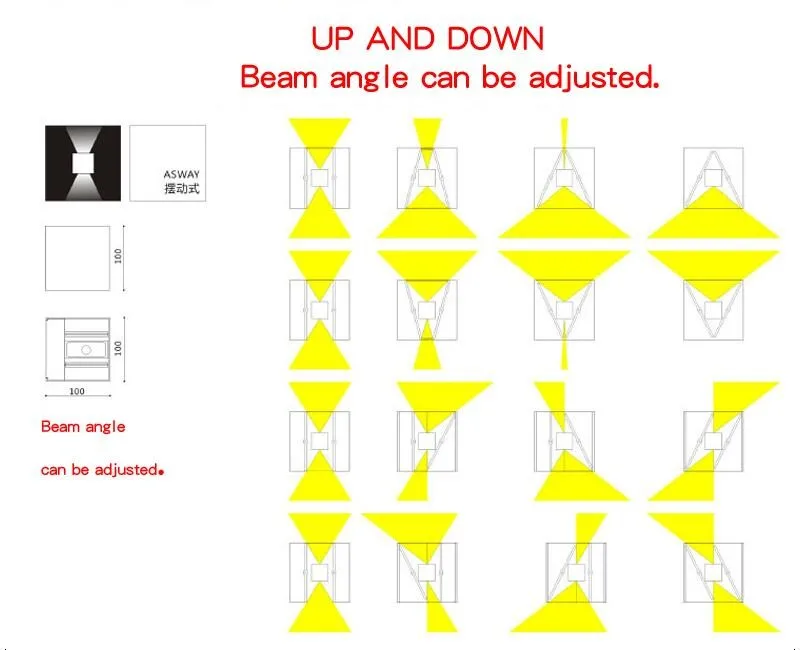 UP AND DOWN
Beam angle can be adjusted.

ASWAY
摆动式

100

100

100

Beam angle

can be adjusted.