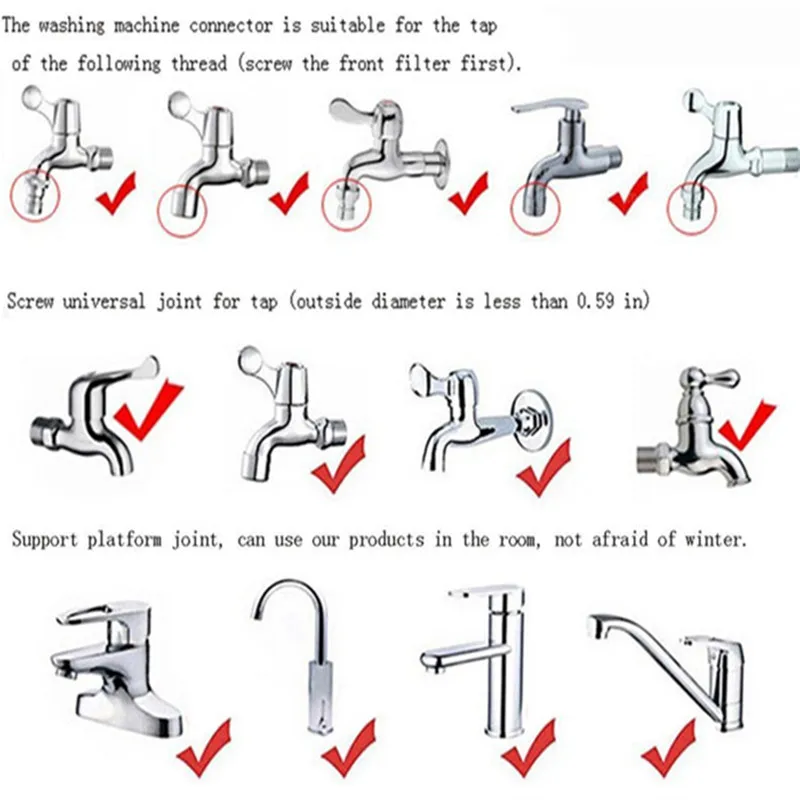 The washing machine connector is suitable for the tap of the following thread (screw the front filter first).

Screw universal joint for tap (outside diameter is less than 0.59 in)

Support platform joint, can use our products in the room, not afraid of winter.