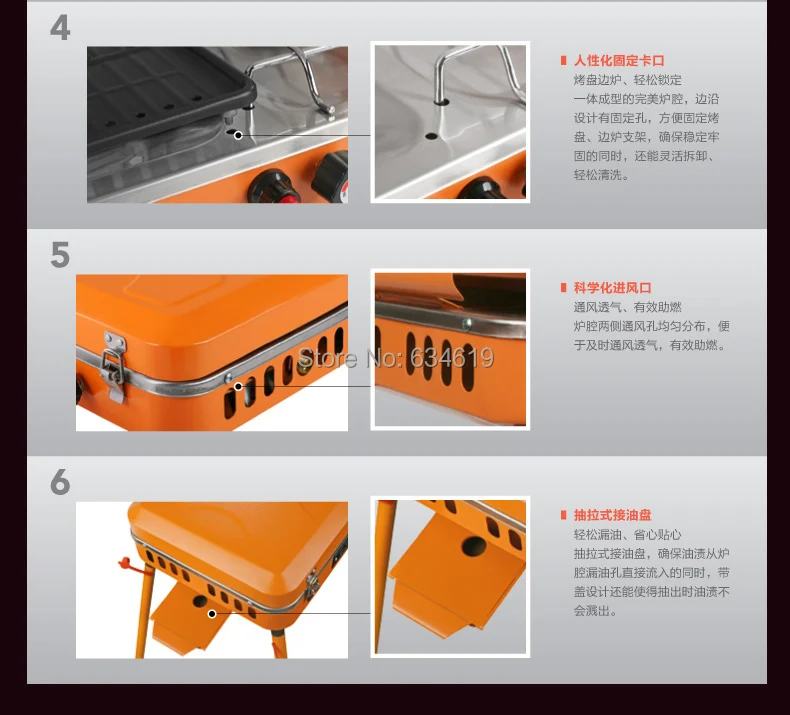 4

人性化固定卡口

烤盘边炉、轻松锁定

一体成型的完美炉腔，边沿设计有固定孔，方便固定烤盘、边炉支架，确保稳定牢固的同时，还能灵活拆卸、轻松清洗。

5

科学化进风口

通风透气、有效助燃

炉腔两侧通风孔均匀分布，便于及时通风透气，有效助燃。

Store No: 634619

6

抽拉式接油盘

轻松漏油、省心贴心

抽拉式接油盘，确保油渍从炉腔漏油孔直接流入的同时，带盖设计还能使得抽出时油渍不会溅出。