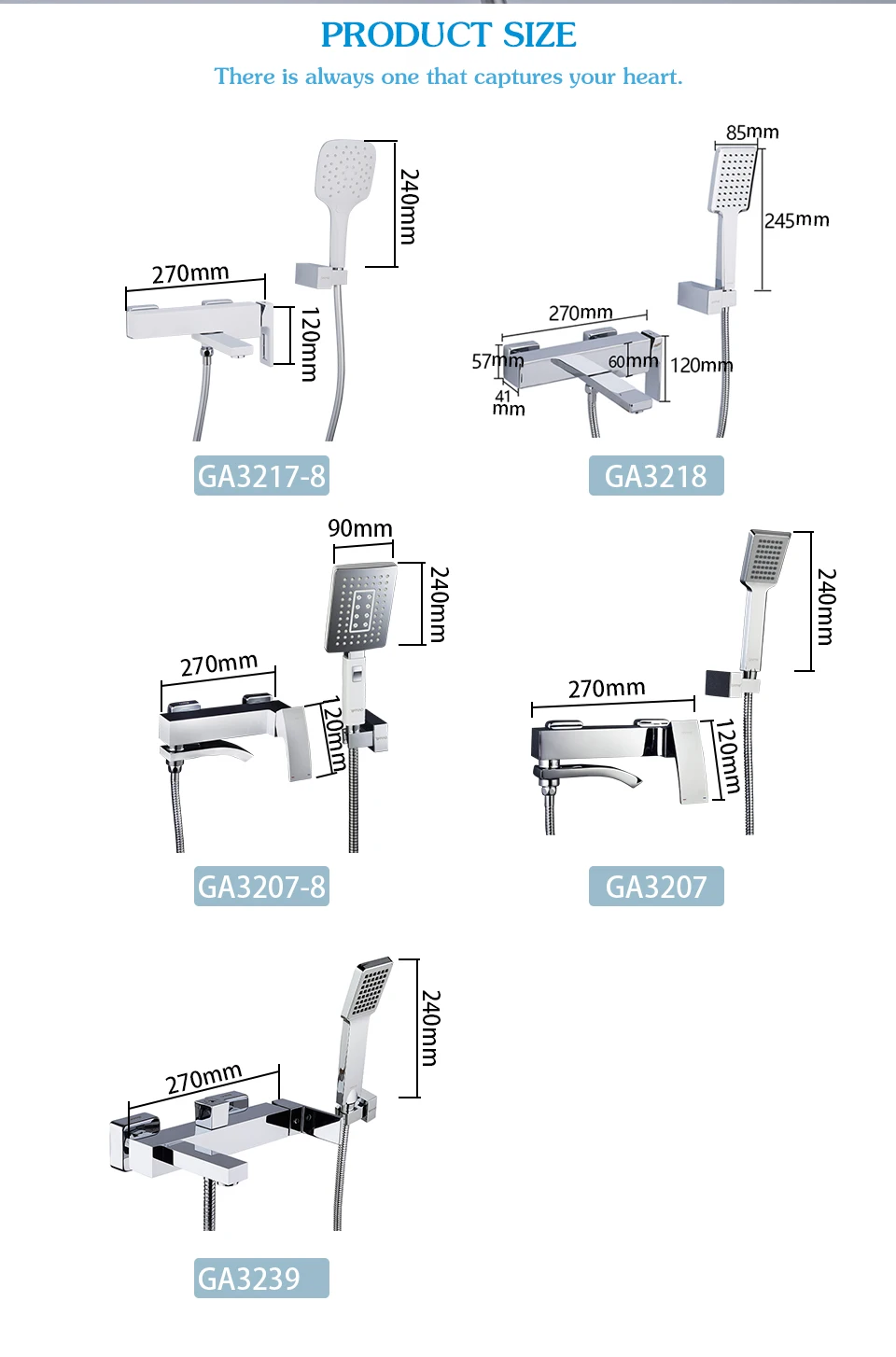 PRODUCT SIZE
There is always one that captures your heart.

240mm
270mm
120mm
GA3217-8

85mm
245mm
270mm
57mm
60mm
120mm
41 mm
GA3218

90mm
240mm
270mm
120mm
GA3207-8

240mm
270mm
120mm
GA3207

240mm
270mm
GA3239