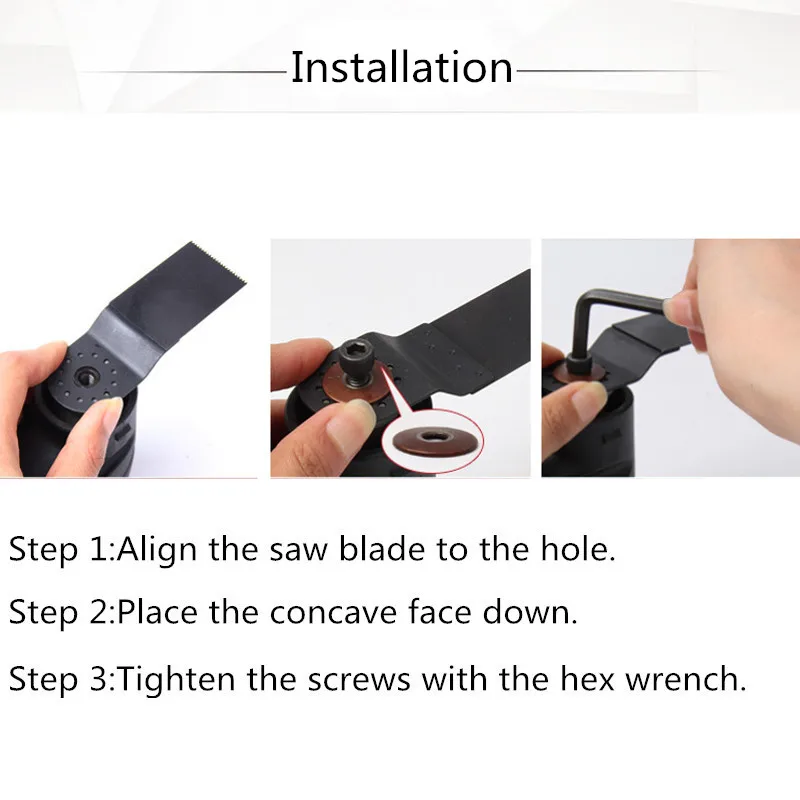 Installation

Step 1:Align the saw blade to the hole.

Step 2:Place the concave face down.

Step 3:Tighten the screws with the hex wrench.