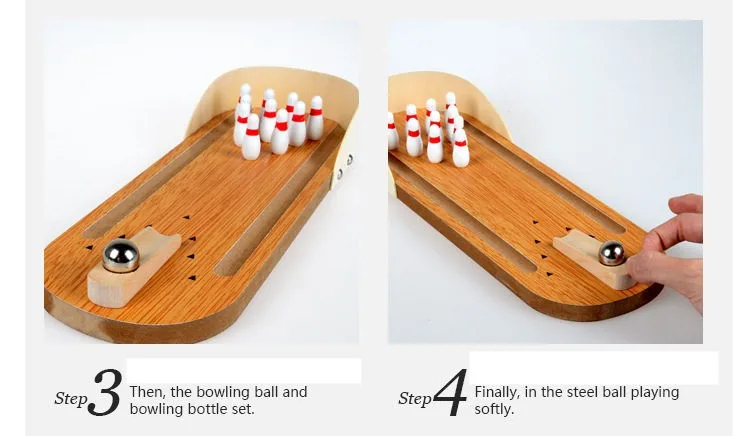 Step 3 Then, the bowling ball and bowling bottle set.

Step 4 Finally, in the steel ball playing softly.