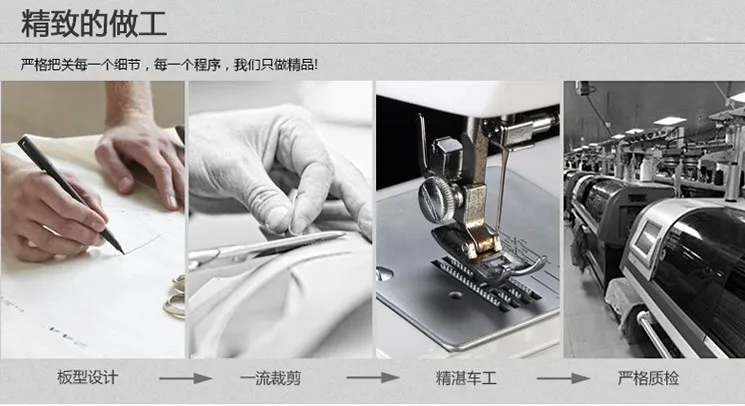 精致的做工

严格把关每一个细节，每一个程序，我们只做精品!

板型设计

一流裁剪

精湛车工

严格质检