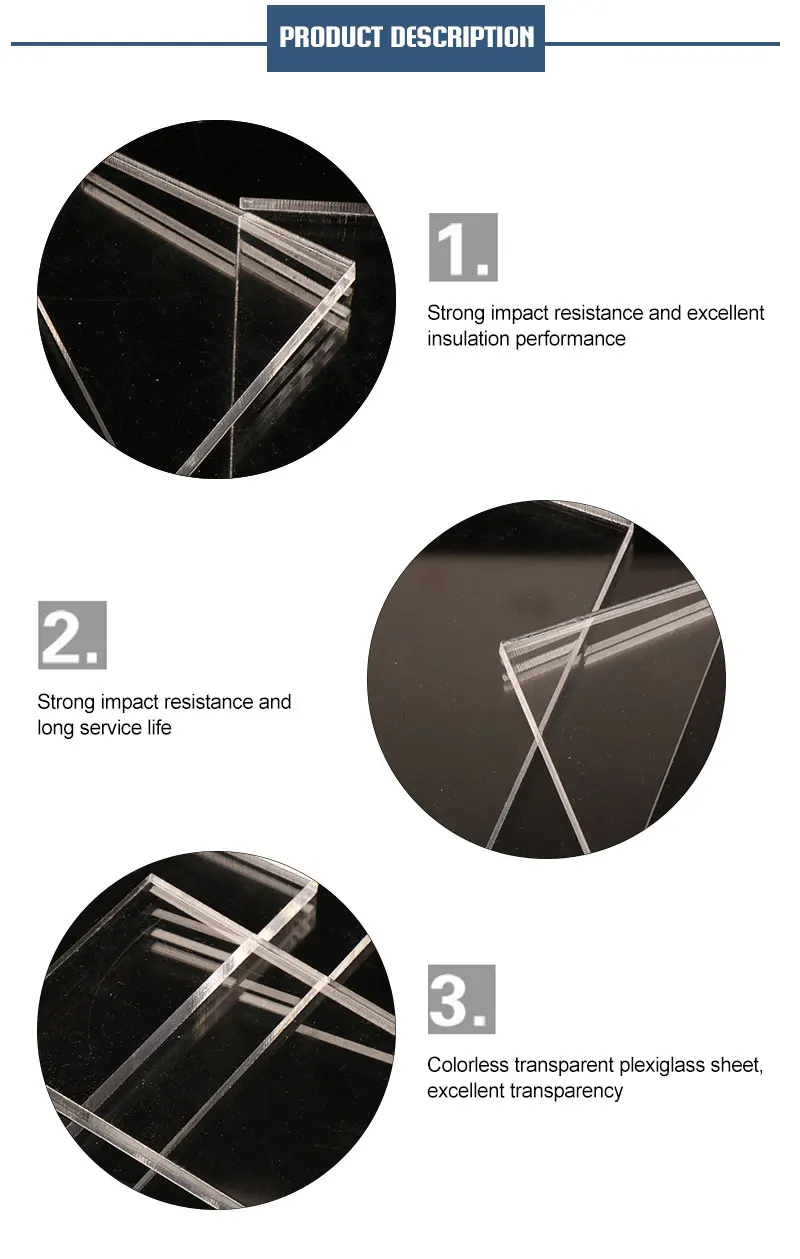 PRODUCT DESCRIPTION

1.

Strong impact resistance and excellent insulation performance

2.

Strong impact resistance and long service life

3.

Colorless transparent plexiglass sheet, excellent transparency