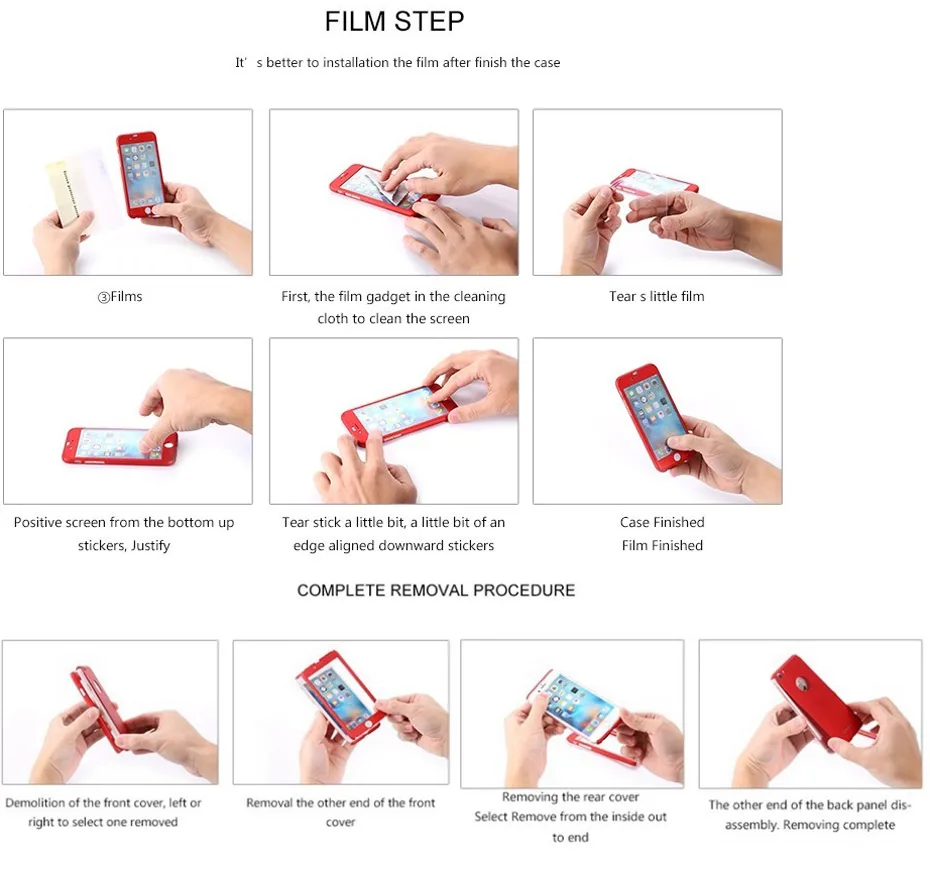 FILM STEP

It' s better to installation the film after finish the case

③Films

First, the film gadget in the cleaning cloth to clean the screen

Tear s little film

Positive screen from the bottom up stickers, Justify

Tear stick a little bit, a little bit of an edge aligned downward stickers

Case Finished
Film Finished

COMPLETE REMOVAL PROCEDURE

Demolition of the front cover, left or right to select one removed

Removal the other end of the front cover

Removing the rear cover
Select Remove from the inside out to end

The other end of the back panel disassembly. Removing complete