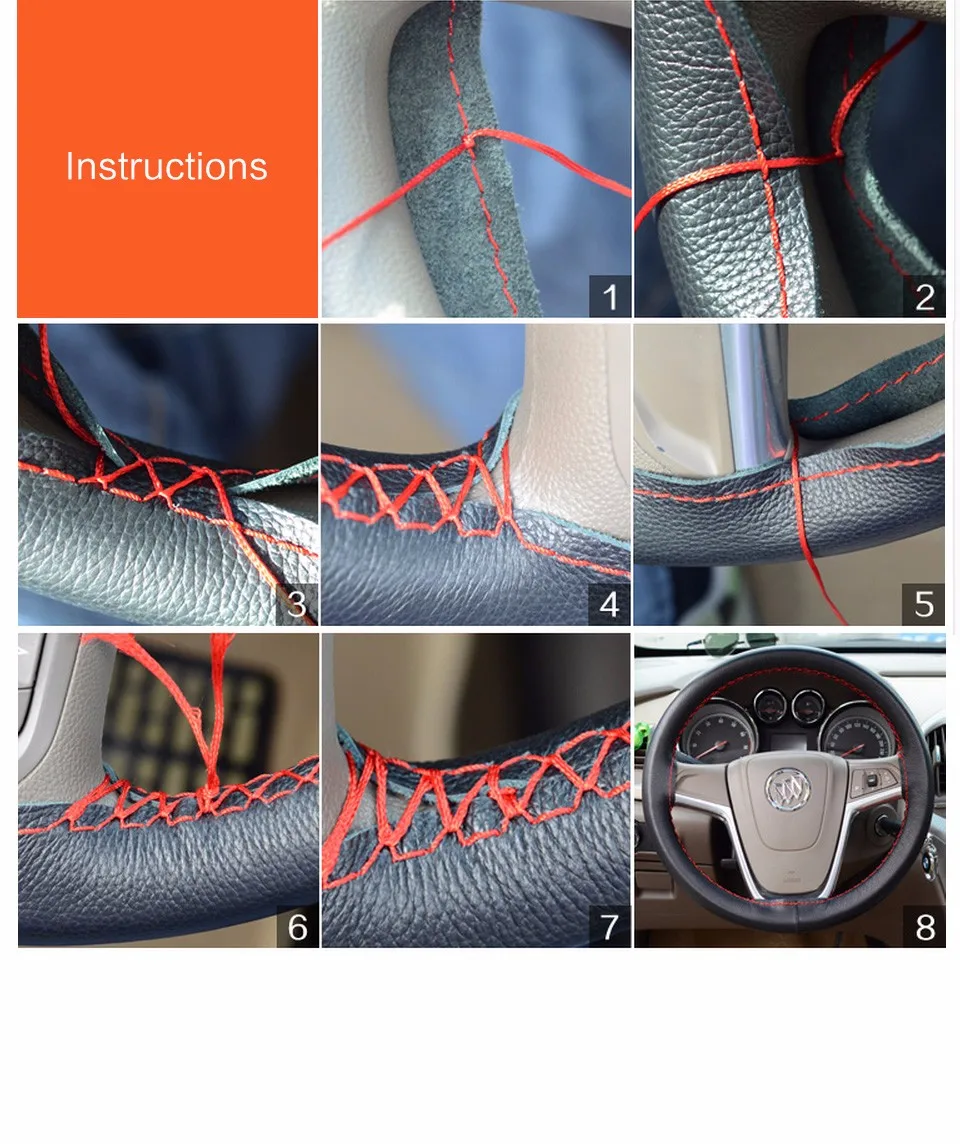 Instructions

1

2

3

4

5

6

7

8