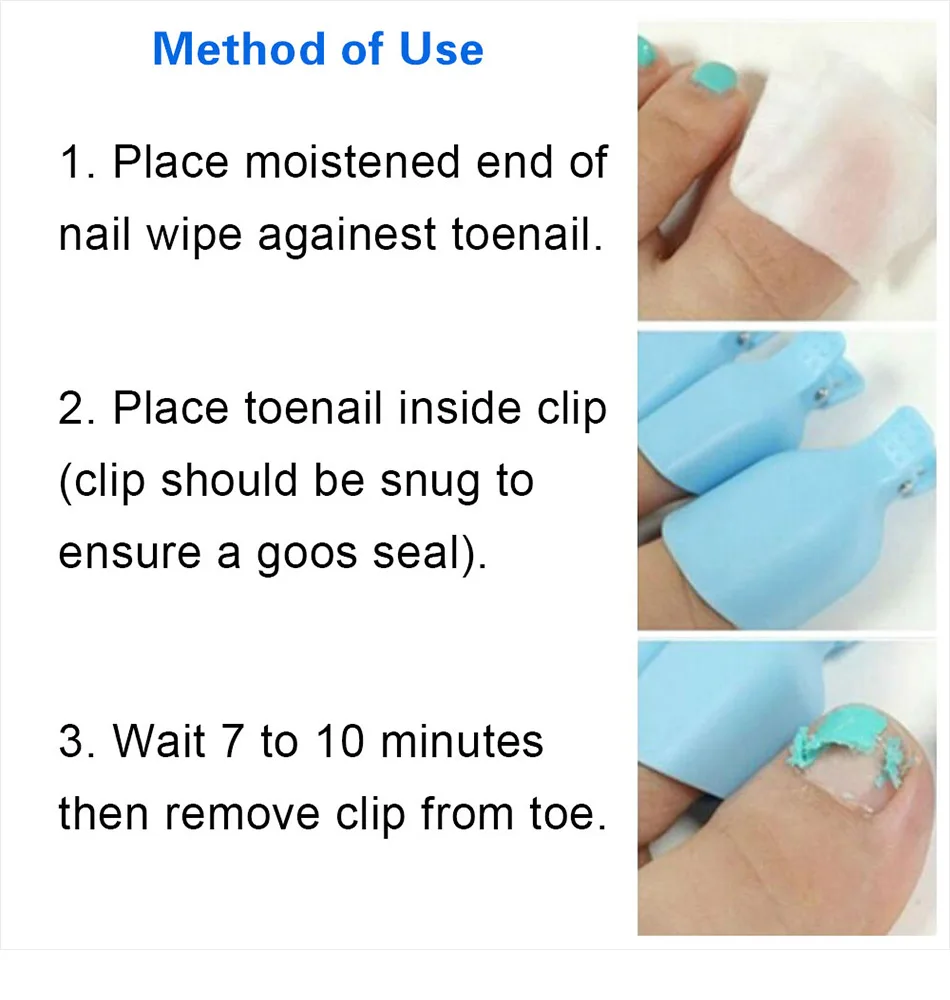 Method of Use

1. Place moistened end of nail wipe againest toenail.

2. Place toenail inside clip (clip should be snug to ensure a goos seal).

3. Wait 7 to 10 minutes then remove clip from toe.