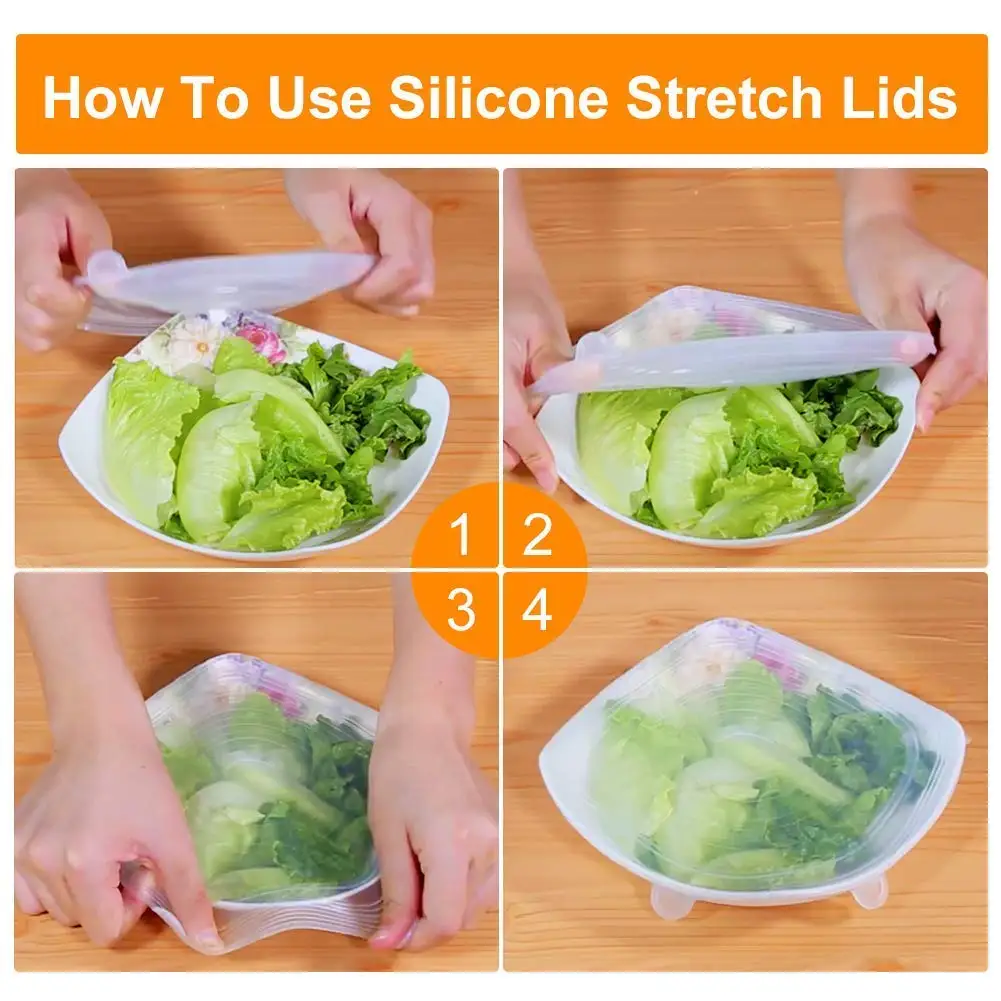 How To Use Silicone Stretch Lids

1

2

3

4