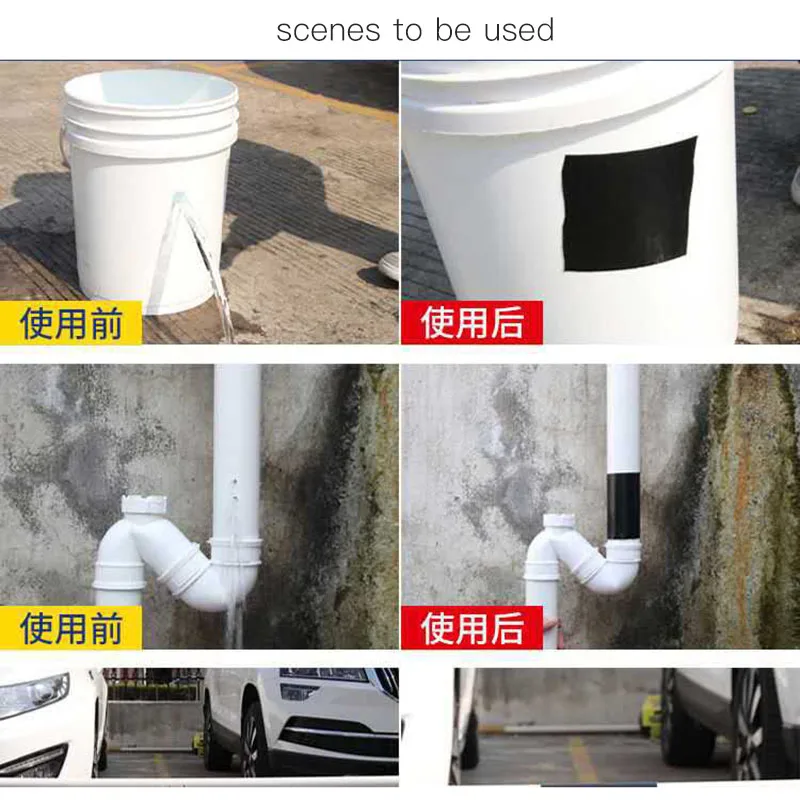 scenes to be used

使用前

使用后

使用前

使用后