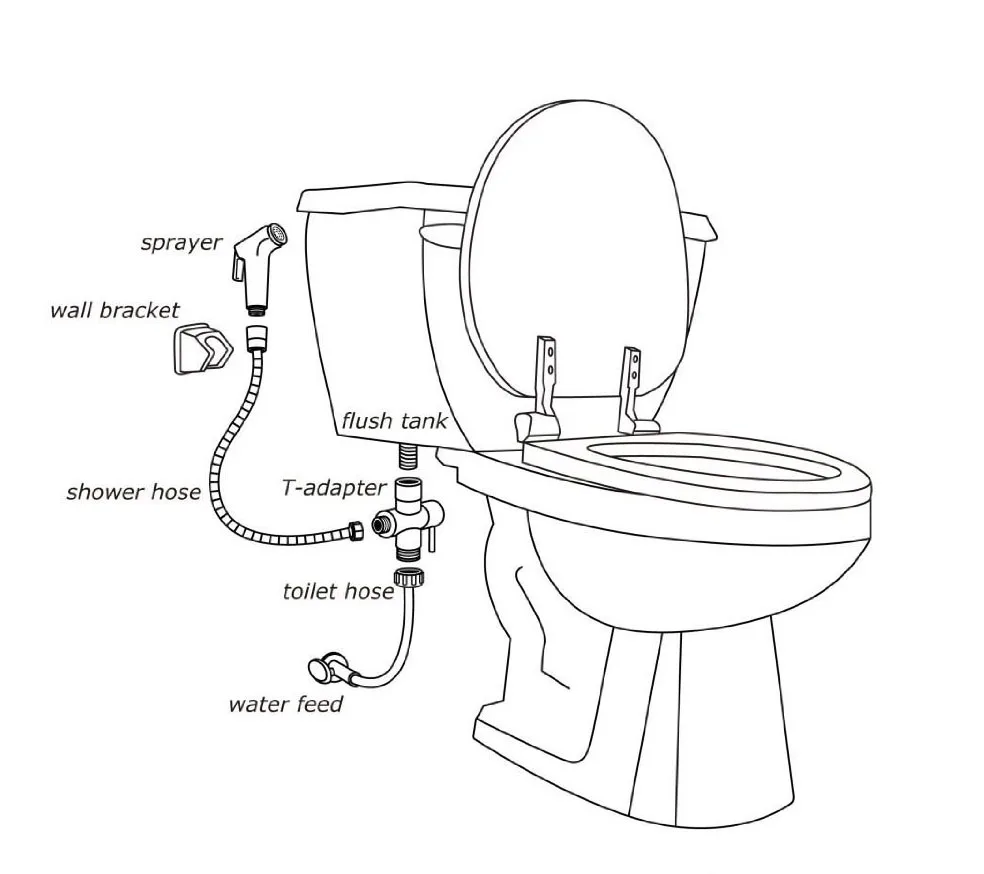 sprayer
wall bracket
flush tank
shower hose
T-adapter
toilet hose
water feed