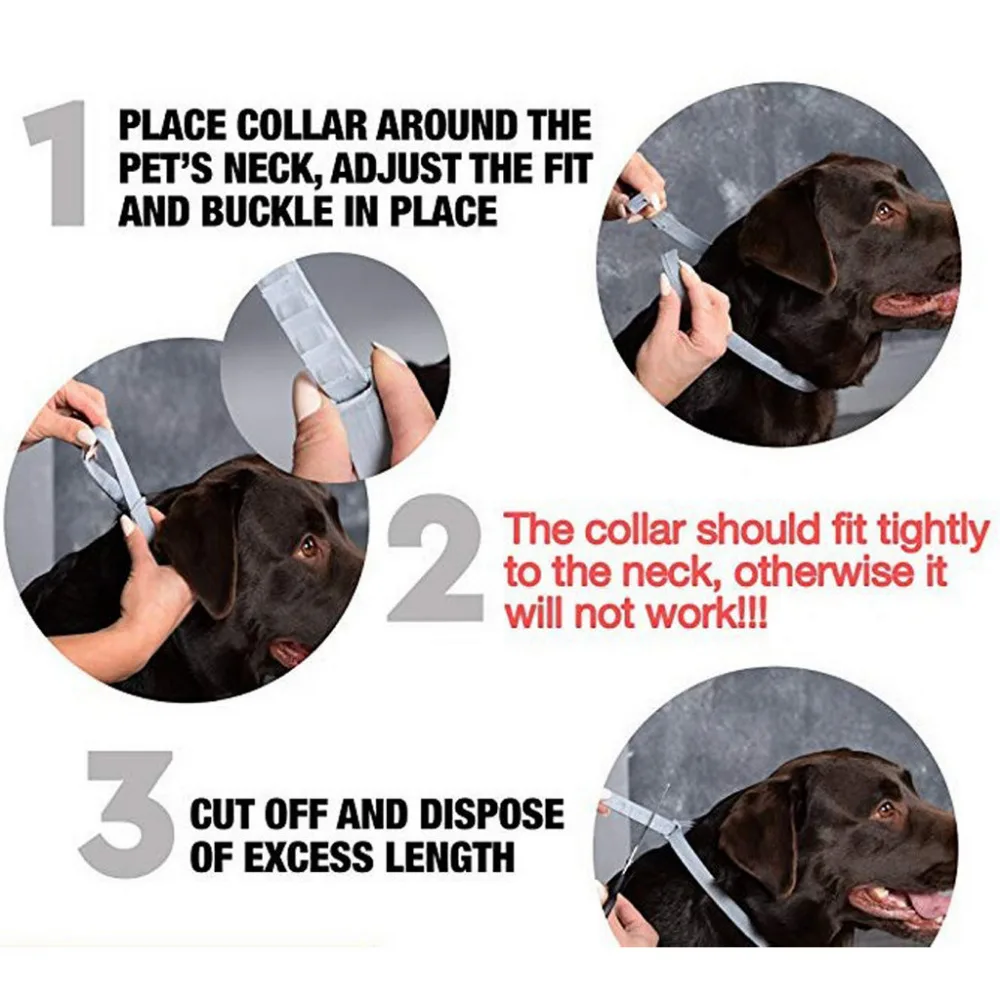 1 PLACE COLLAR AROUND THE PET'S NECK, ADJUST THE FIT AND BUCKLE IN PLACE

2 The collar should fit tightly to the neck, otherwise it will not work!!!

3 CUT OFF AND DISPOSE OF EXCESS LENGTH