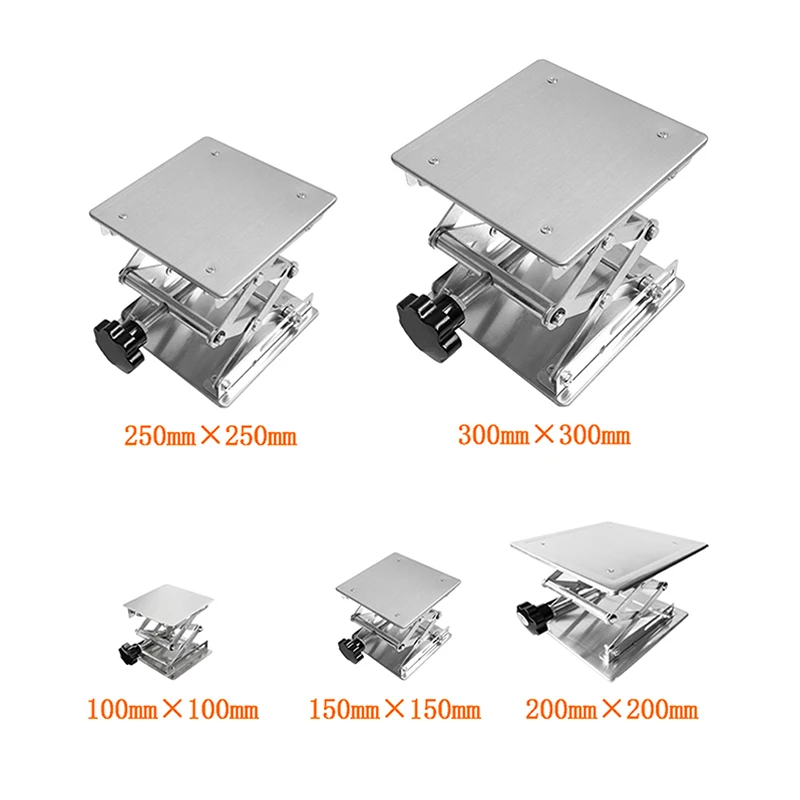 250mm×250mm

300mm×300mm

100mm×100mm

150mm×150mm

200mm×200mm