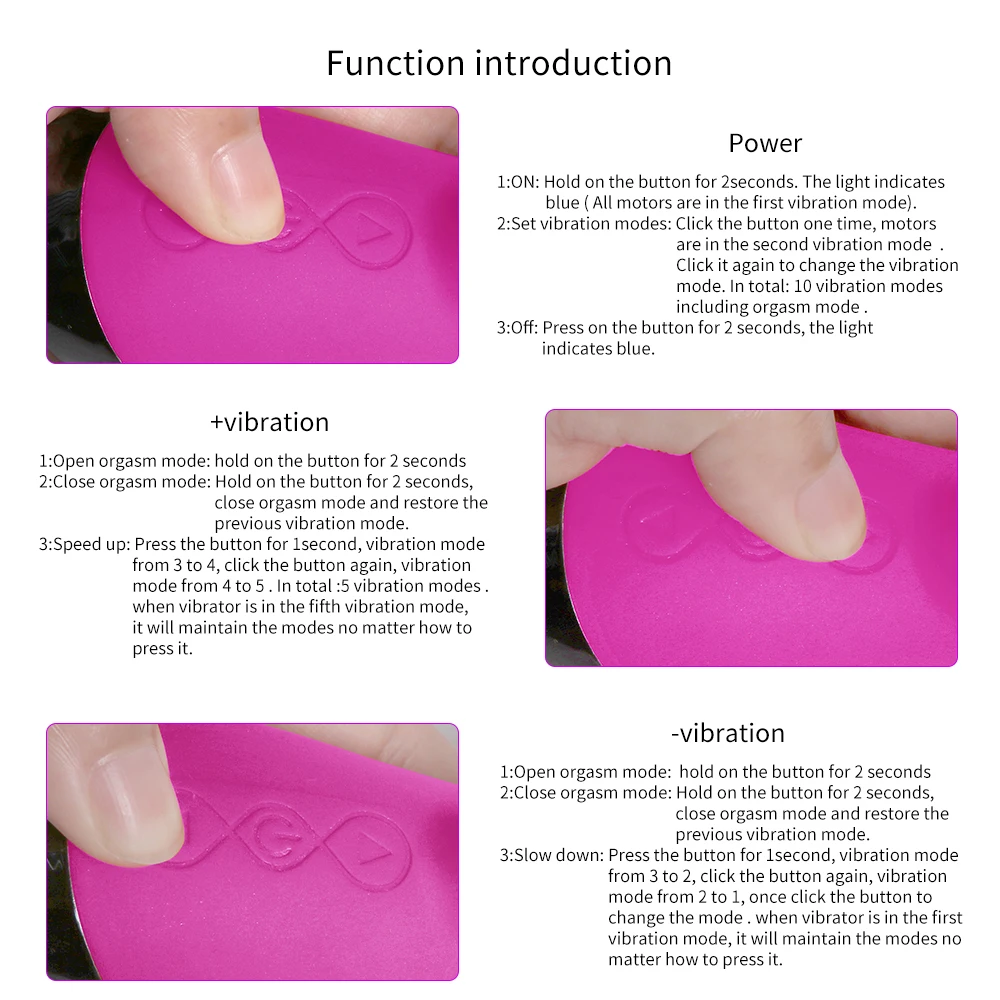 Function introduction

Power

1:ON: Hold on the button for 2seconds. The light indicates blue ( All motors are in the first vibration mode).
2:Set vibration modes: Click the button one time, motors are in the second vibration mode . Click it again to change the vibration mode. In total: 10 vibration modes including orgasm mode .
3:Off: Press on the button for 2 seconds, the light indicates blue.

+vibration

1:Open orgasm mode: hold on the button for 2 seconds
2:Close orgasm mode: Hold on the button for 2 seconds, close orgasm mode and restore the previous vibration mode.
3:Speed up: Press the button for 1second, vibration mode from 3 to 4, click the button again, vibration mode from 4 to 5 . In total :5 vibration modes . when vibrator is in the fifth vibration mode, it will maintain the modes no matter how to press it.

-vibration

1:Open orgasm mode: hold on the button for 2 seconds
2:Close orgasm mode: Hold on the button for 2 seconds, close orgasm mode and restore the previous vibration mode.
3:Slow down: Press the button for 1second, vibration mode from 3 to 2, click the button again, vibration mode from 2 to 1, once click the button to change the mode . when vibrator is in the first vibration mode, it will maintain the modes no matter how to press it.