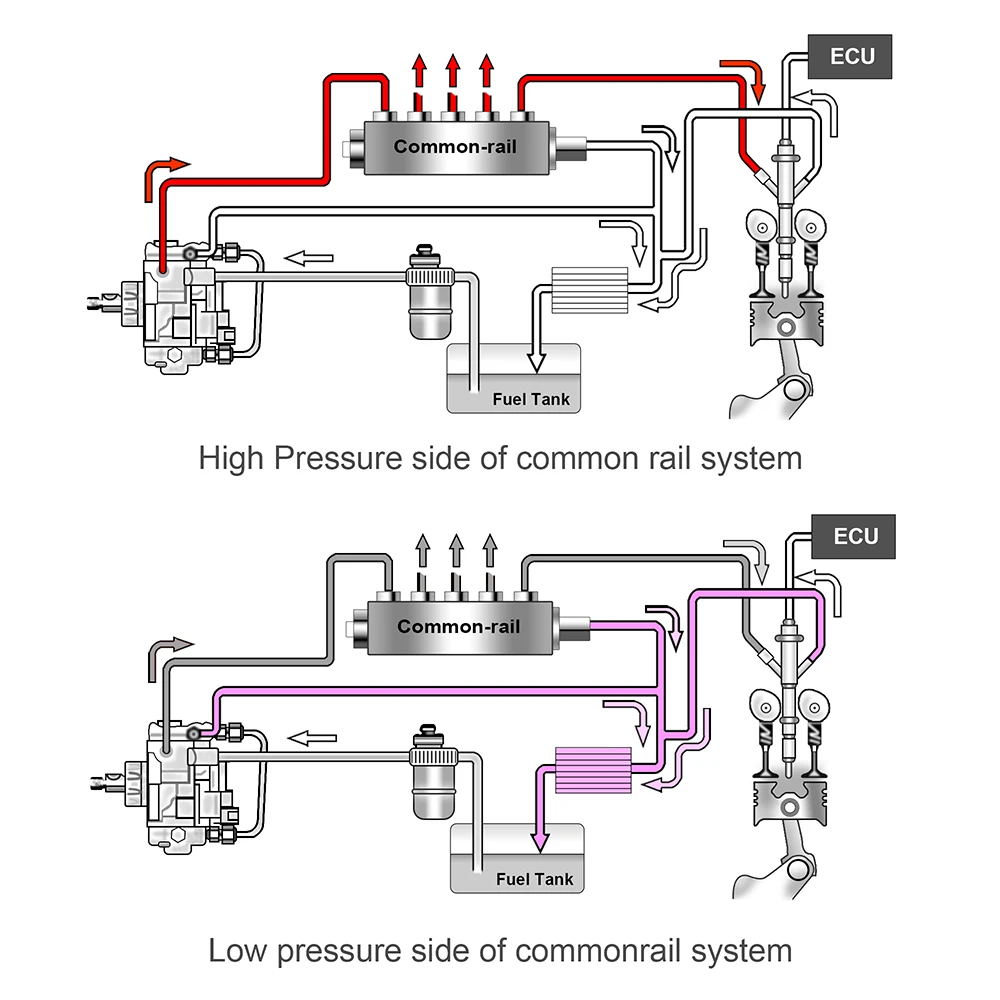 ECU

Common-rail

Fuel Tank

High Pressure side of common rail system

ECU

Common-rail

Fuel Tank

Low pressure side of commonrail system