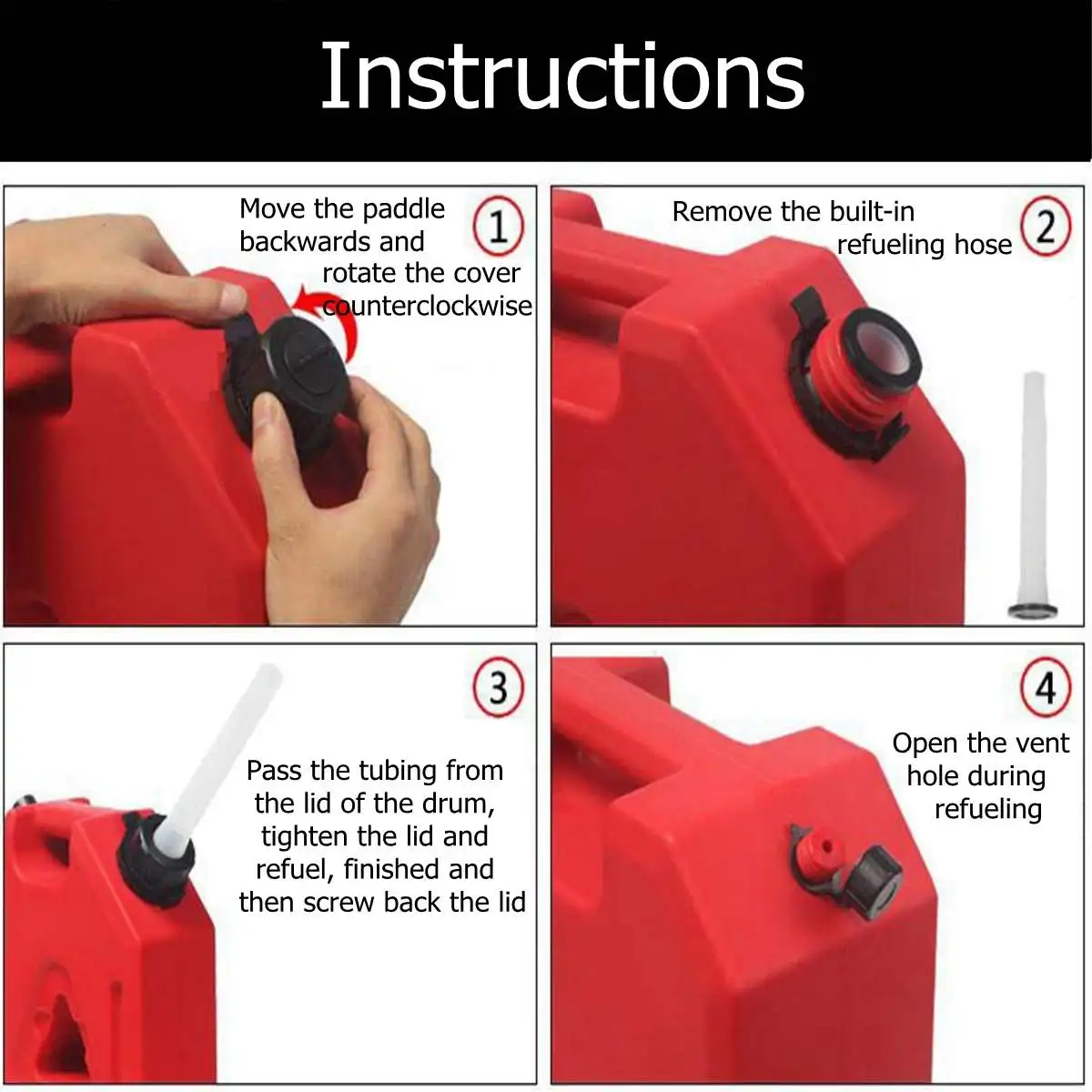 Instructions

Move the paddle backwards and rotate the cover counterclockwise

1

Remove the built-in refueling hose

2

3

Pass the tubing from the lid of the drum, tighten the lid and refuel, finished and then screw back the lid

4

Open the vent hole during refueling